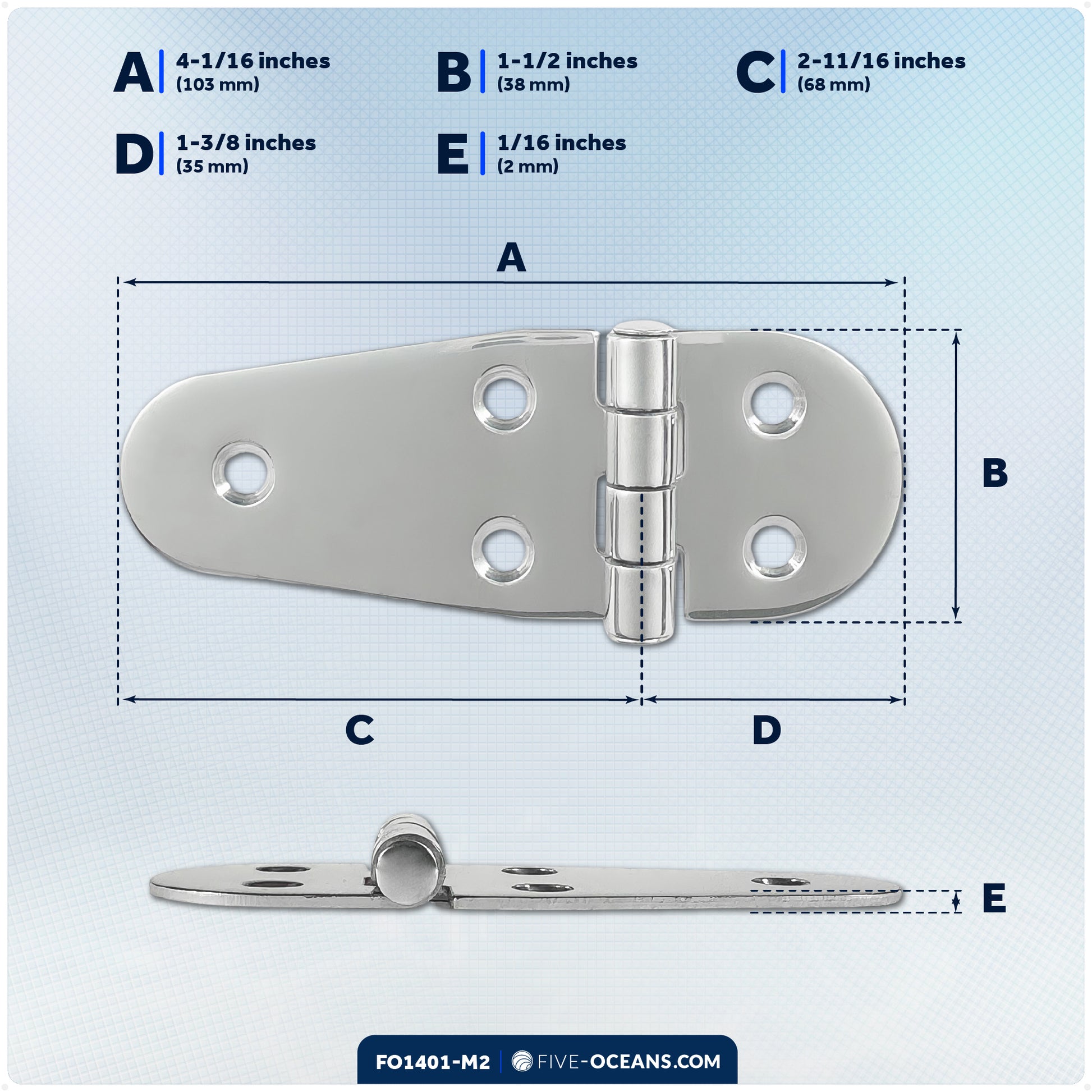 A 4-1/16 inches (103 mm)

B 1-1/2 inches (38 mm)

C 2-11/16 inches (68 mm)

D 1-3/8 inches (35 mm)

E 1/16 inches (2 mm)

A

B

C

D

E

FO1401-M2 | FIVE-OCEANS.COM