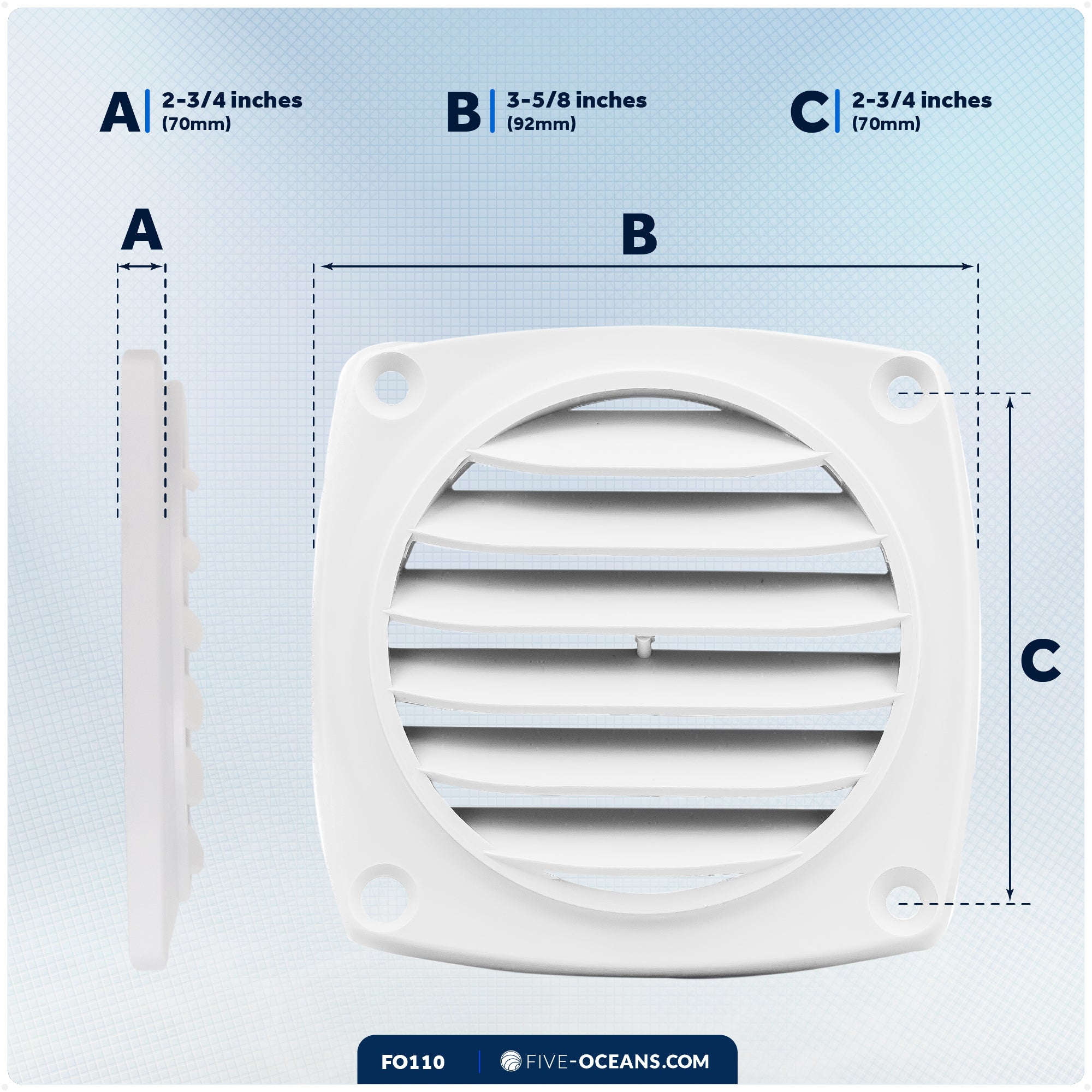 A 2-3/4 inches (70mm)

B 3-5/8 inches (92mm)

C 2-3/4 inches (70mm)

A

B

C

FO110 FIVE-OCEANS.COM