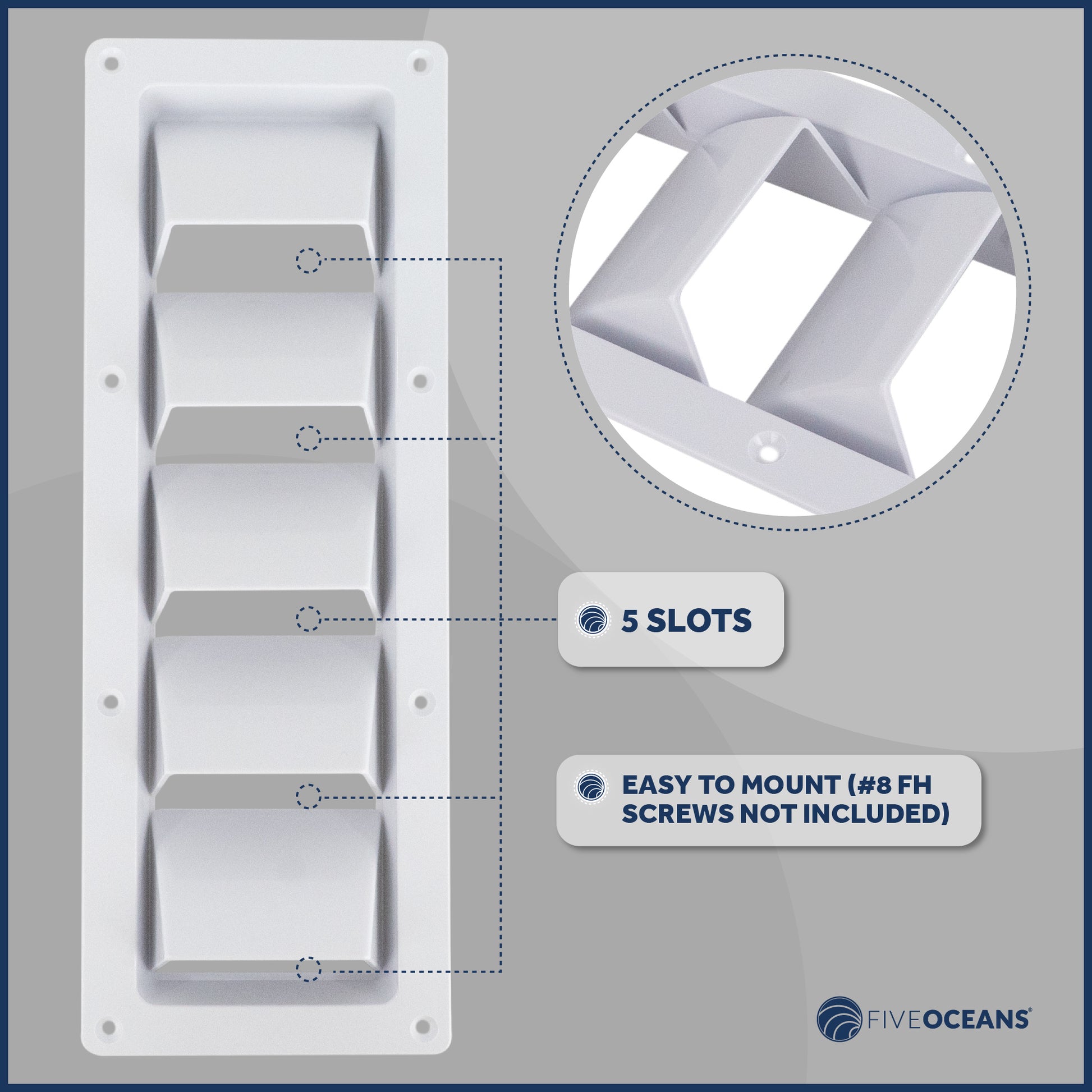 5 SLOTS

EASY TO MOUNT (#8 FH SCREWS NOT INCLUDED)

FIVEOCEANS®