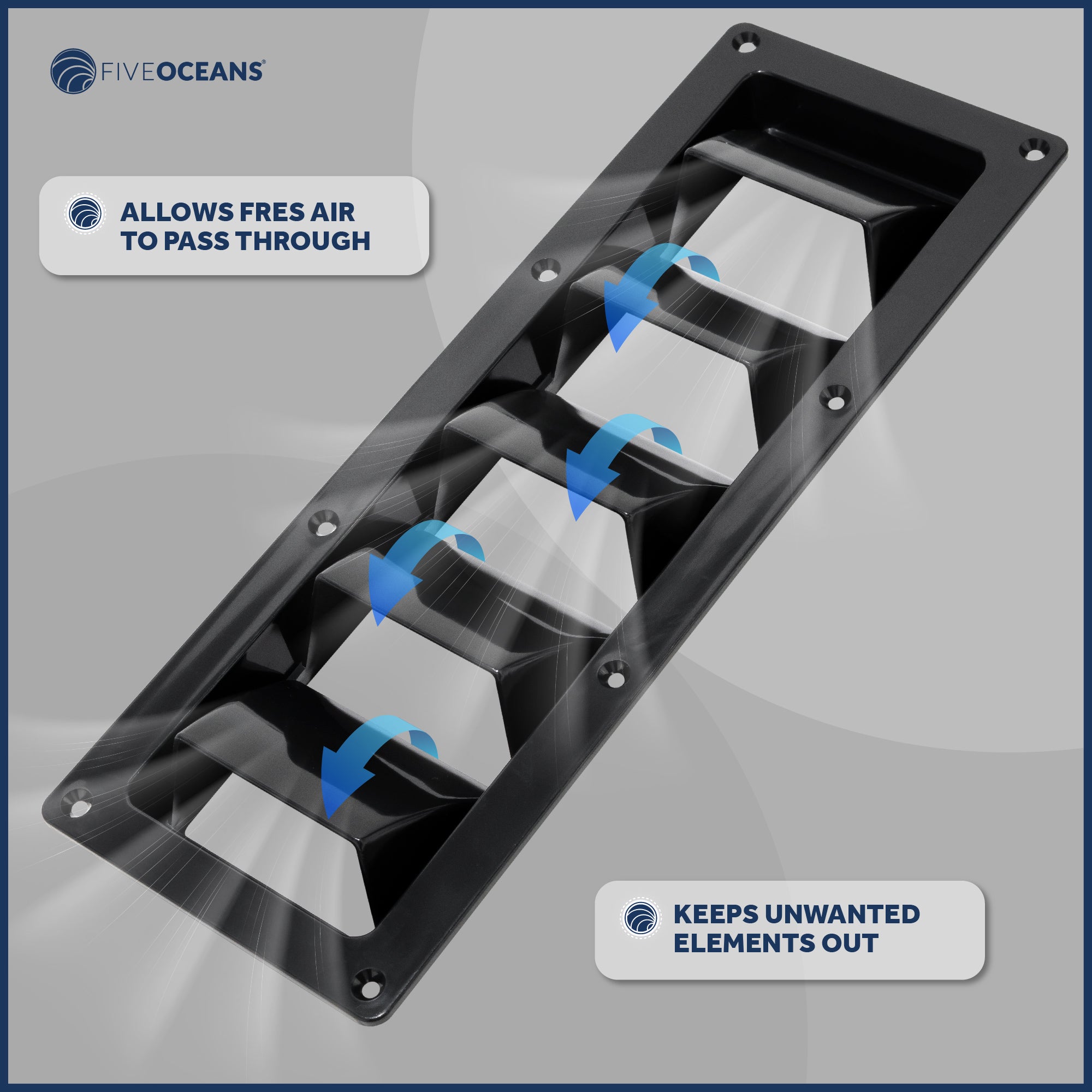 FIVEOCEANS®

ALLOWS FRES AIR TO PASS THROUGH

KEEPS UNWANTED ELEMENTS OUT