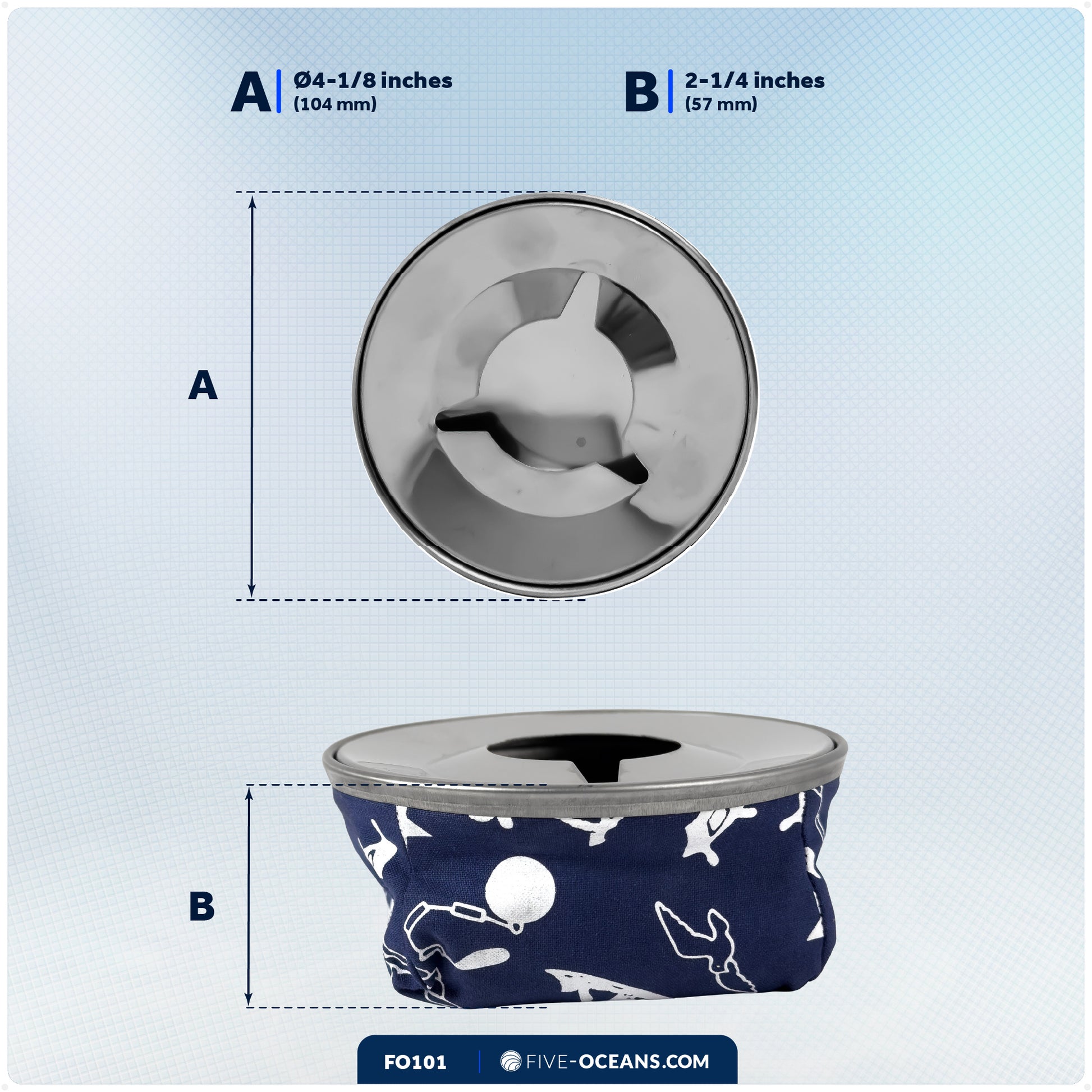 A Ø4-1/8 inches
(104 mm)

B 2-1/4 inches
(57 mm)

A

B

FO101 FIVE-OCEANS.COM