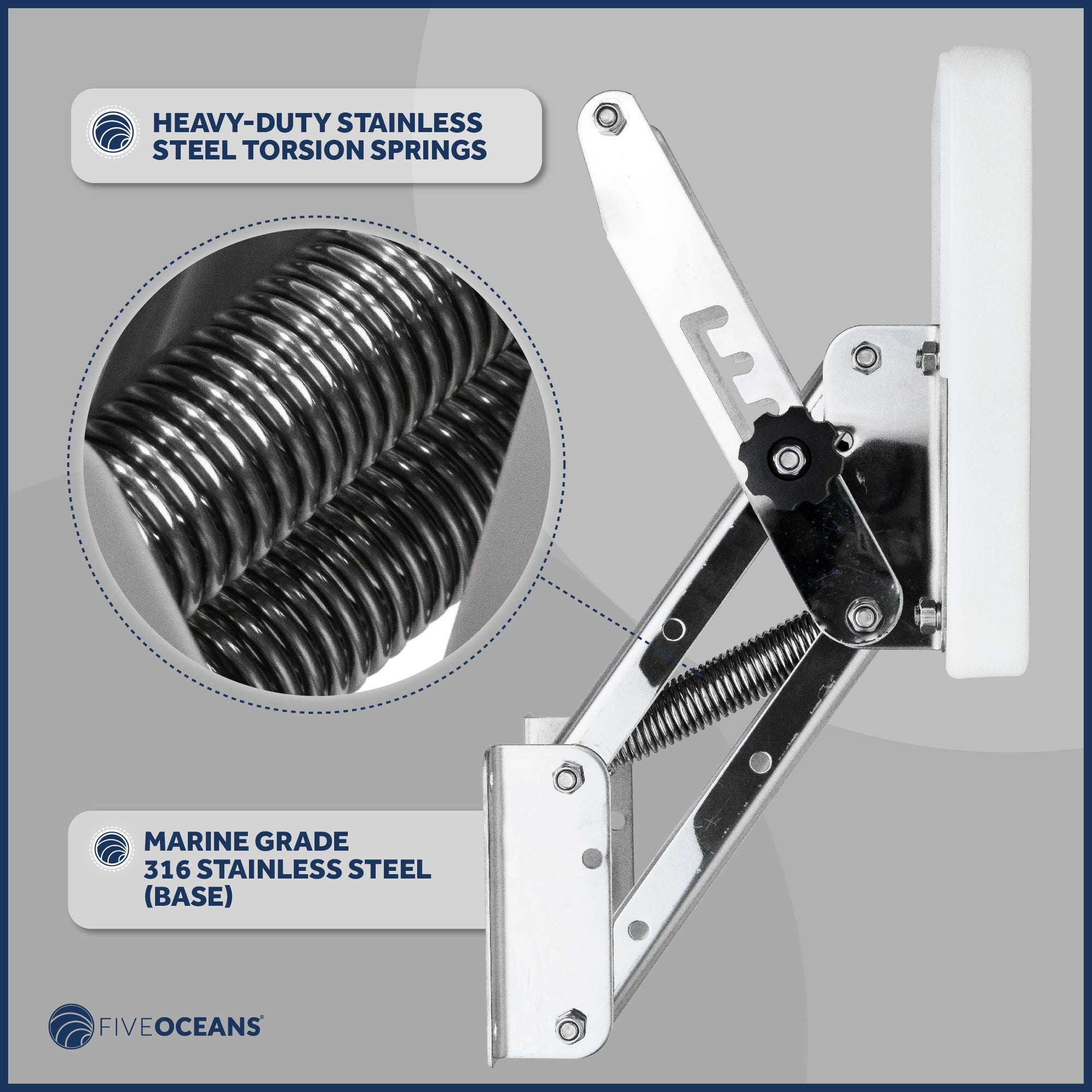 HEAVY-DUTY STAINLESS STEEL TORSION SPRINGS

MARINE GRADE 316 STAINLESS STEEL (BASE)

FIVEOCEANS®