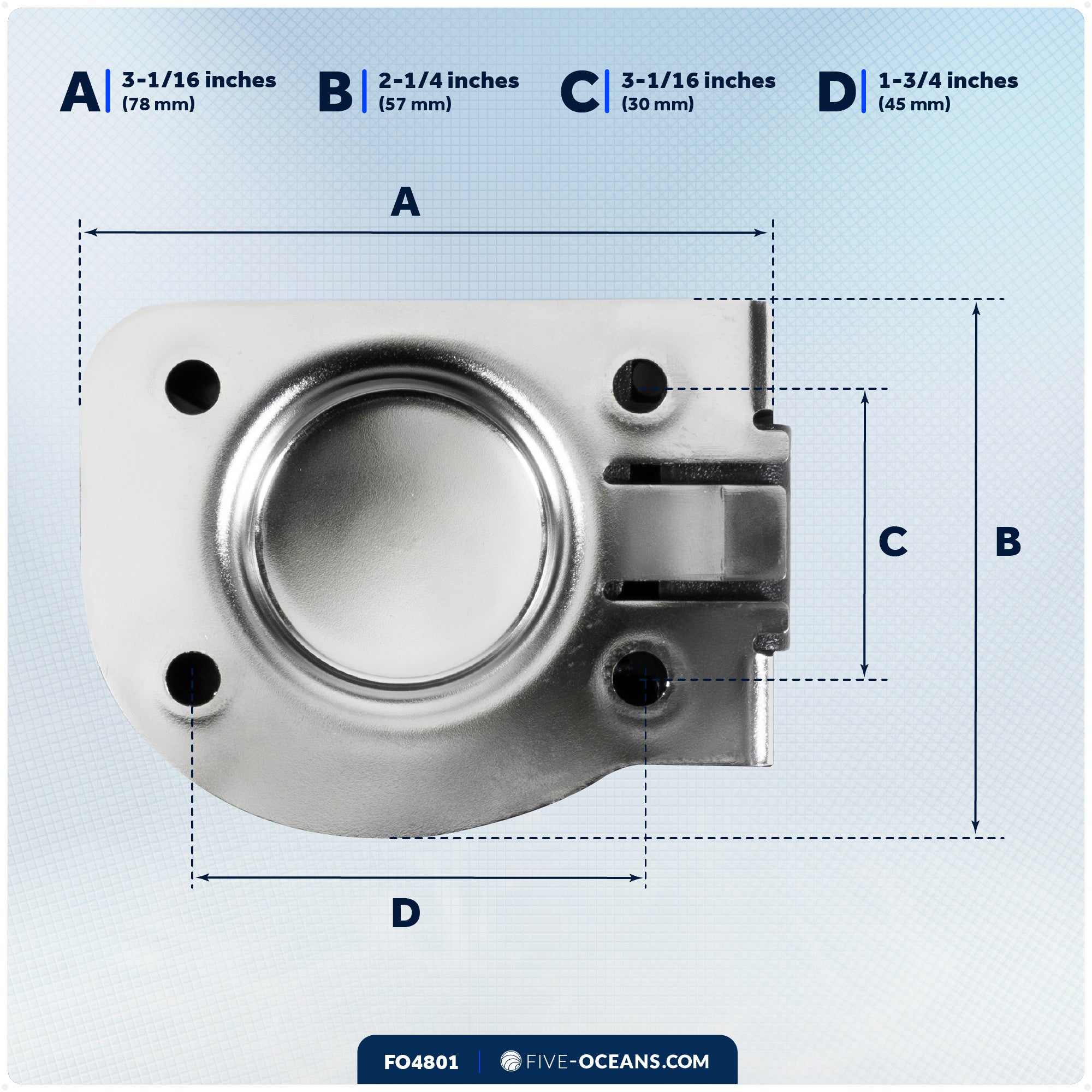 A 3-1/16 inches (78 mm)

B 2-1/4 inches (57 mm)

C 3-1/16 inches (30 mm)

D 1-3/4 inches (45 mm)

A

C

B

D

FO4801 | FIVE-OCEANS.COM