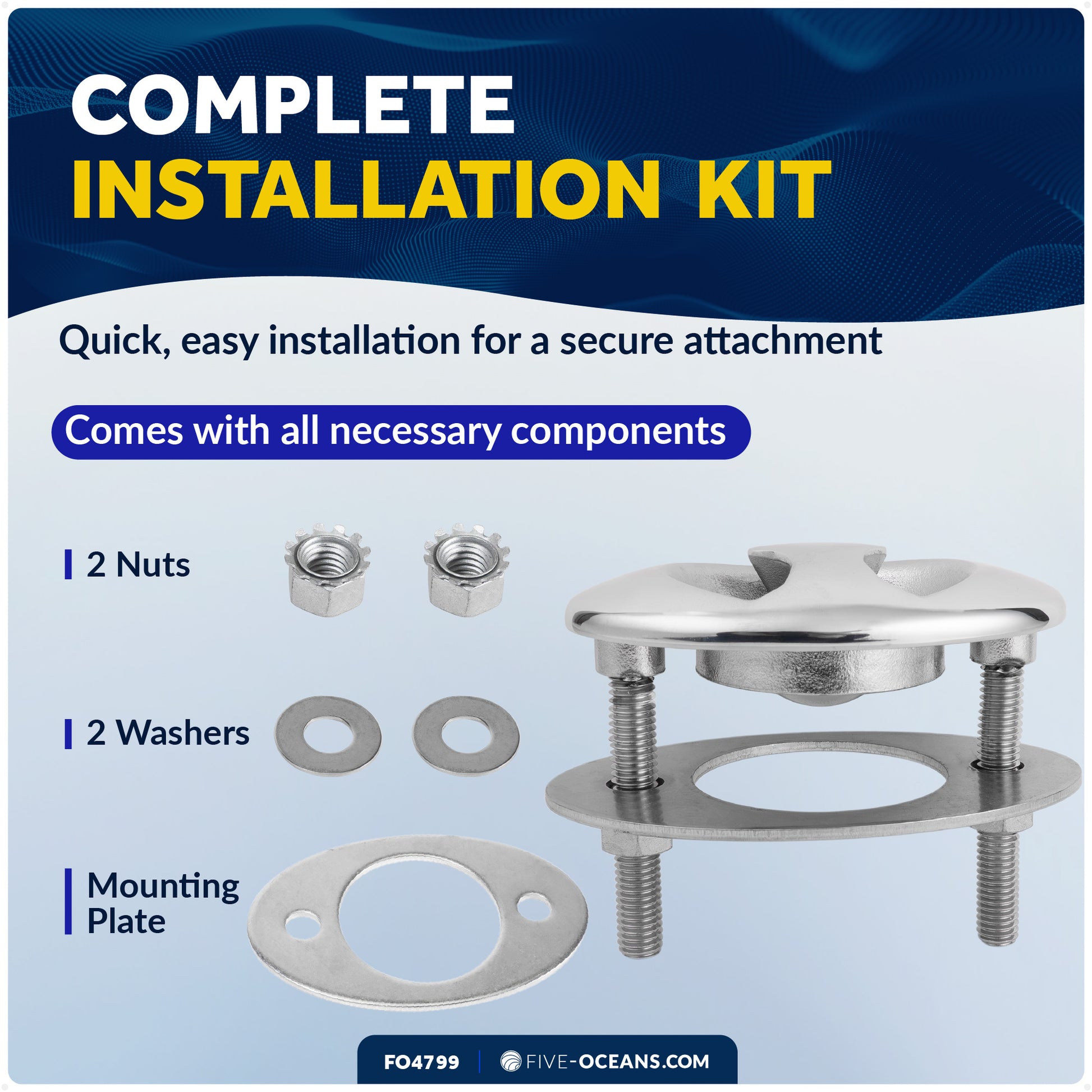 COMPLETE
INSTALLATION KIT

Quick, easy installation for a secure attachment

Comes with all necessary components

2 Nuts

2 Washers

Mounting Plate

FO4799 | FIVE-OCEANS.COM