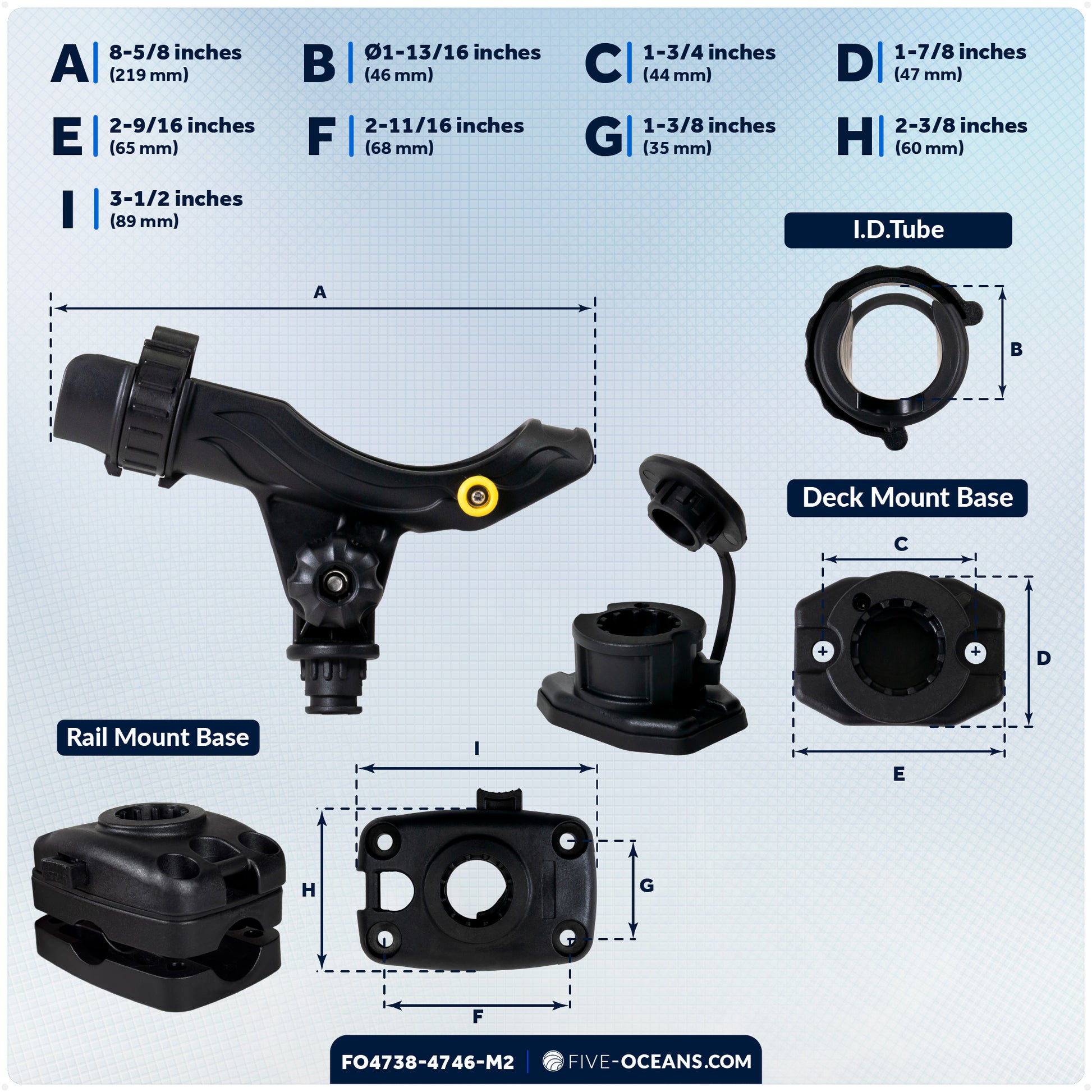 A 8-5/8 inches (219 mm)
B Ø1-13/16 inches (46 mm)
C 1-3/4 inches (44 mm)
D 1-7/8 inches (47 mm)
E 2-9/16 inches (65 mm)
F 2-11/16 inches (68 mm)
G 1-3/8 inches (35 mm)
H 2-3/8 inches (60 mm)
I 3-1/2 inches (89 mm)

I.D.Tube

A

B

Deck Mount Base

C

D

E

Rail Mount Base

I

H

G

F

FO4738-4746-M2 | FIVE-OCEANS.COM