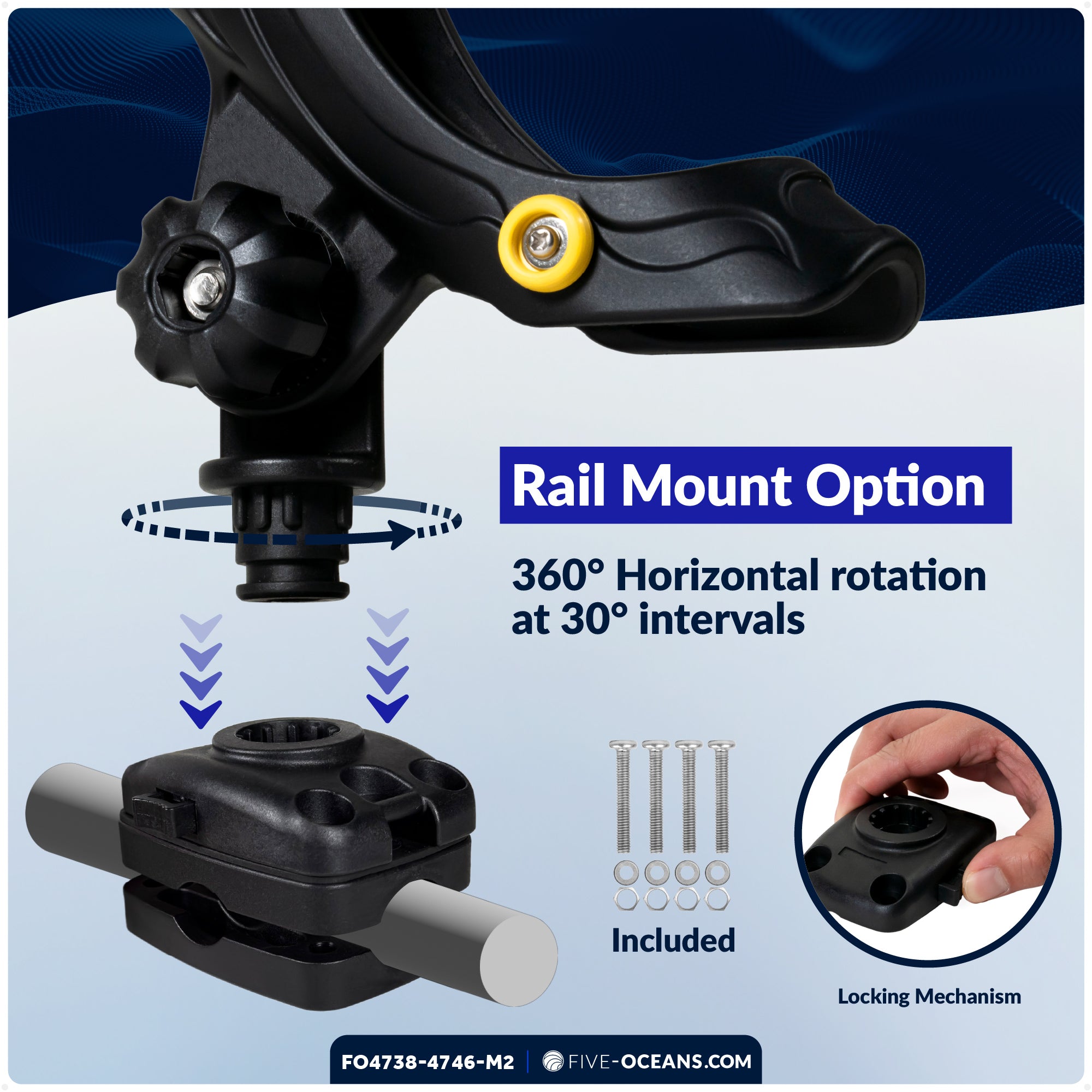 Rail Mount Option

360° Horizontal rotation at 30° intervals

Included

Locking Mechanism

FO4738-4746-M2 | FIVE-OCEANS.COM