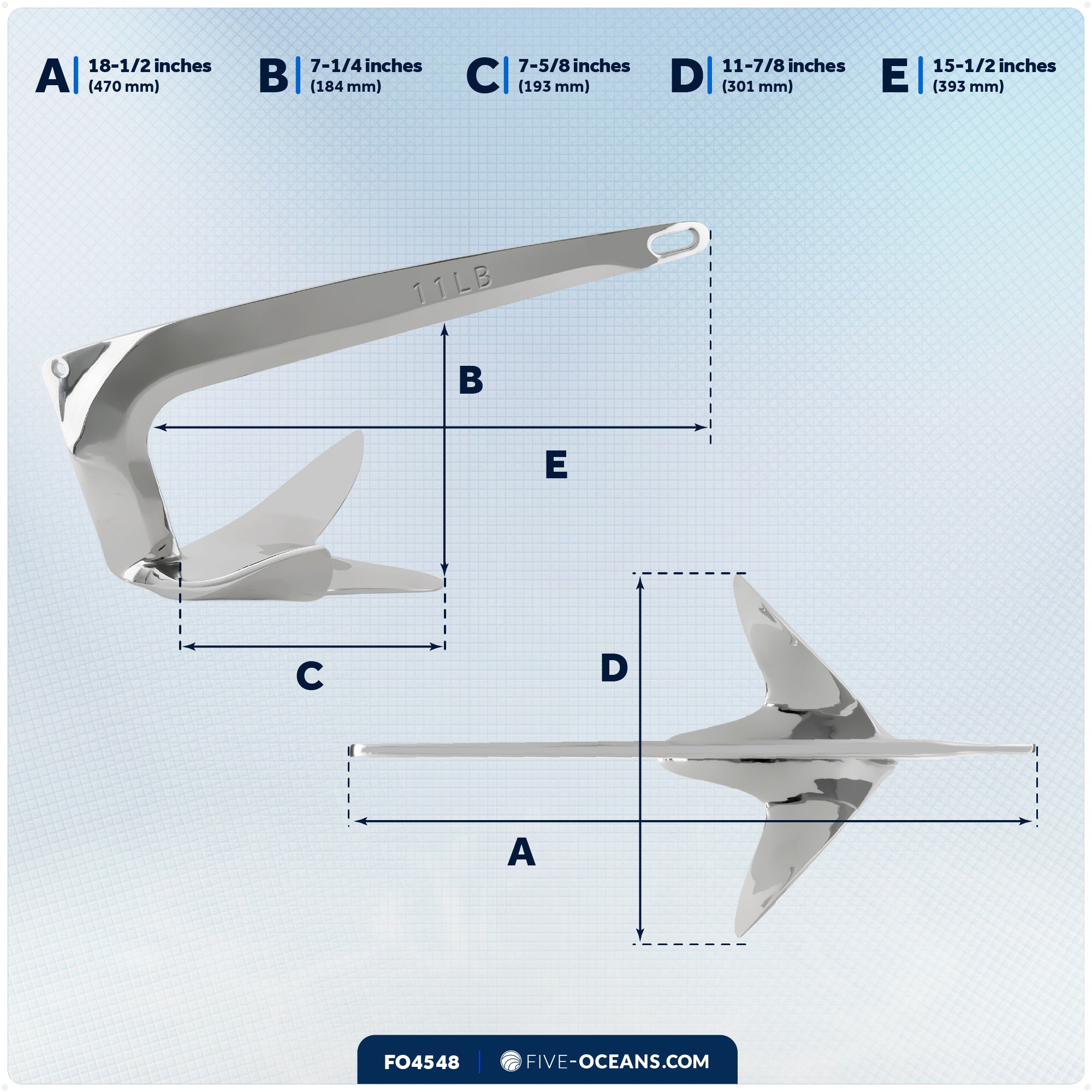 A 18-1/2 inches (470 mm)

B 7-1/4 inches (184 mm)

C 7-5/8 inches (193 mm)

D 11-7/8 inches (301 mm)

E 15-1/2 inches (393 mm)

11LB

B

E

C

D

A

FO4548 | FIVE-OCEANS.COM