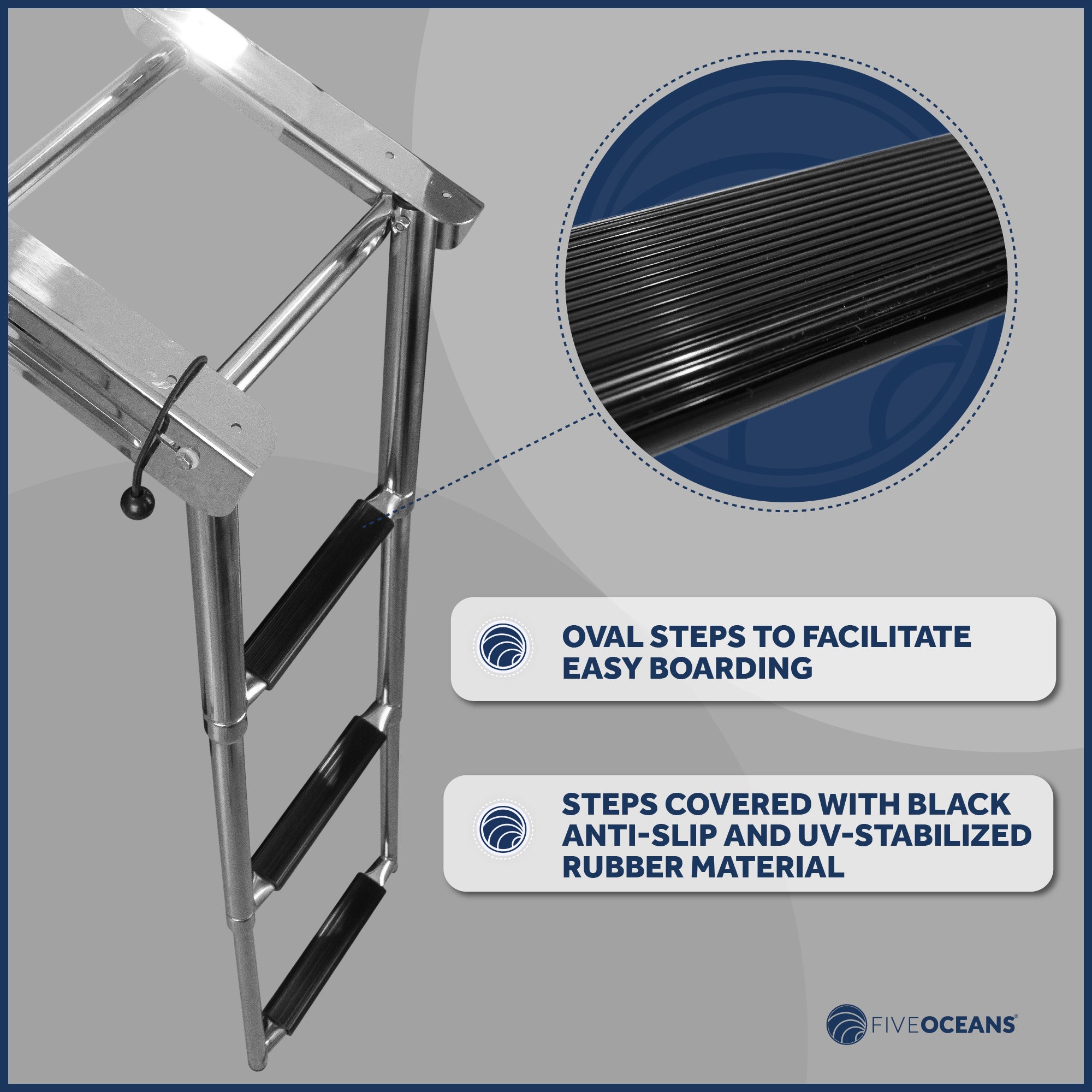 OVAL STEPS TO FACILITATE EASY BOARDING

STEPS COVERED WITH BLACK ANTI-SLIP AND UV-STABILIZED RUBBER MATERIAL

FIVEOCEANS®