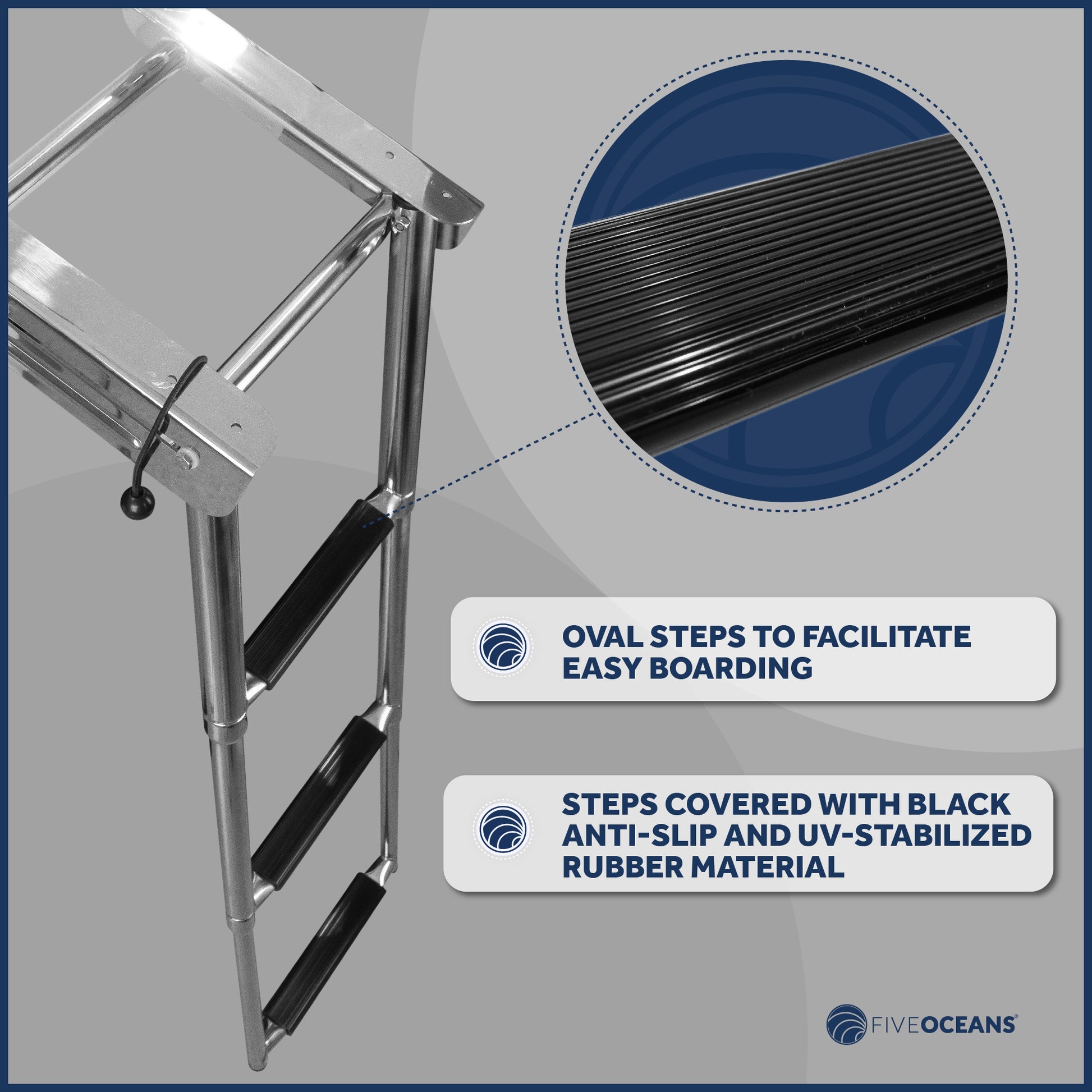 OVAL STEPS TO FACILITATE EASY BOARDING

STEPS COVERED WITH BLACK ANTI-SLIP AND UV-STABILIZED RUBBER MATERIAL

FIVEOCEANS®