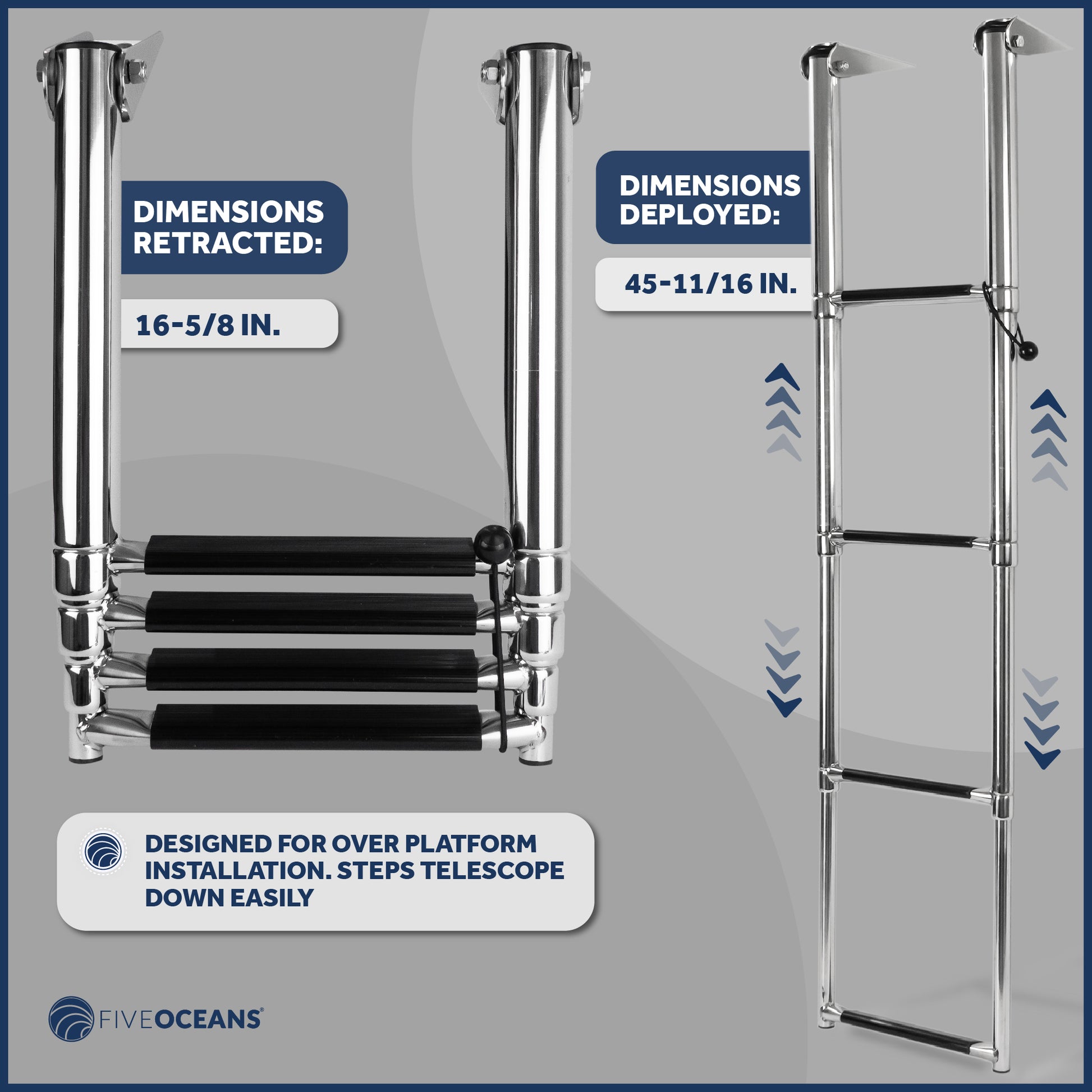 DIMENSIONS RETRACTED:

16-5/8 IN.

DIMENSIONS DEPLOYED:

45-11/16 IN.

DESIGNED FOR OVER PLATFORM INSTALLATION. STEPS TELESCOPE DOWN EASILY

FIVEOCEANS®