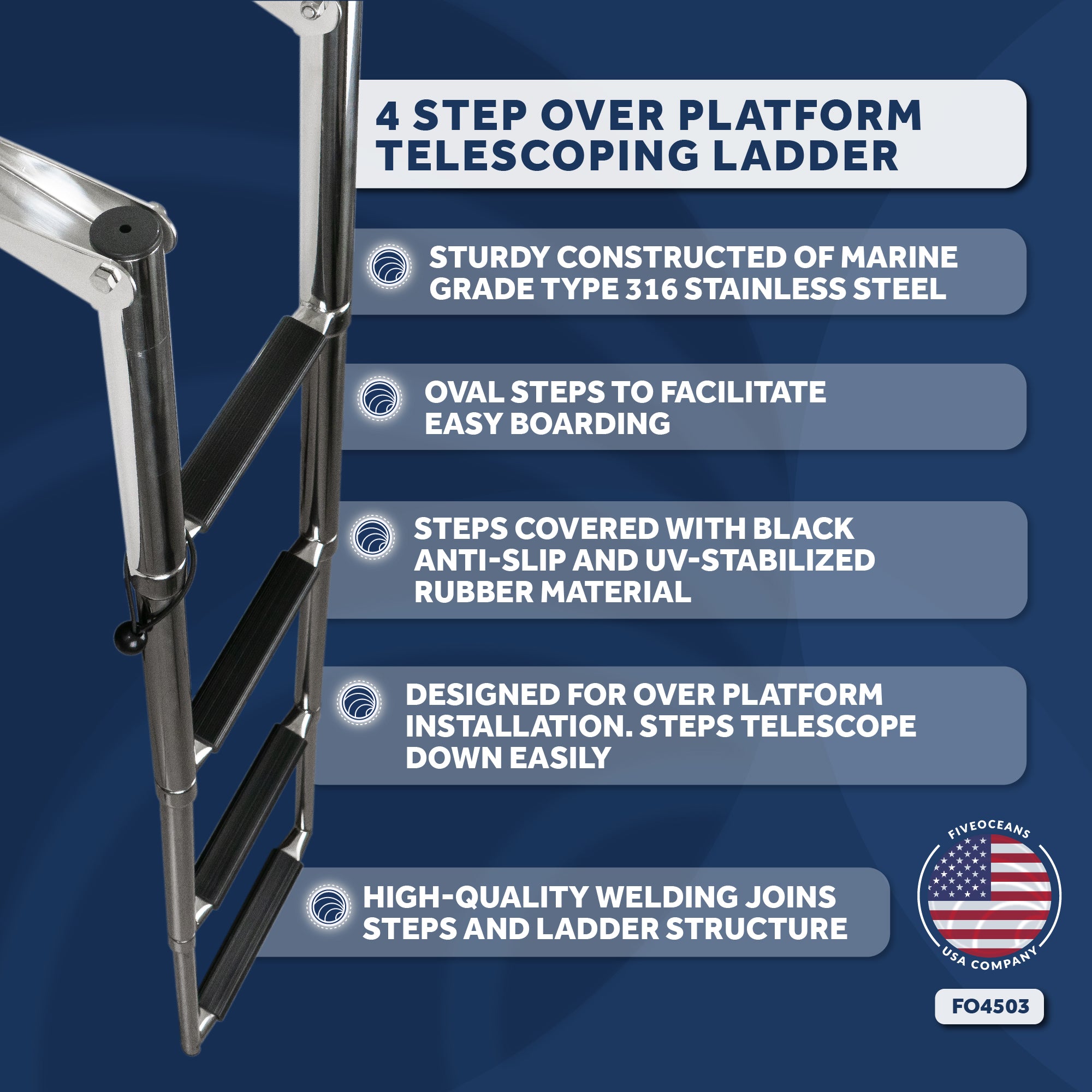 4 STEP OVER PLATFORM TELESCOPING LADDER

STURDY CONSTRUCTED OF MARINE GRADE TYPE 316 STAINLESS STEEL

OVAL STEPS TO FACILITATE EASY BOARDING

STEPS COVERED WITH BLACK ANTI-SLIP AND UV-STABILIZED RUBBER MATERIAL

DESIGNED FOR OVER PLATFORM INSTALLATION. STEPS TELESCOPE DOWN EASILY

HIGH-QUALITY WELDING JOINS STEPS AND LADDER STRUCTURE

FIVEOCEANS
USA COMPANY

FO4503