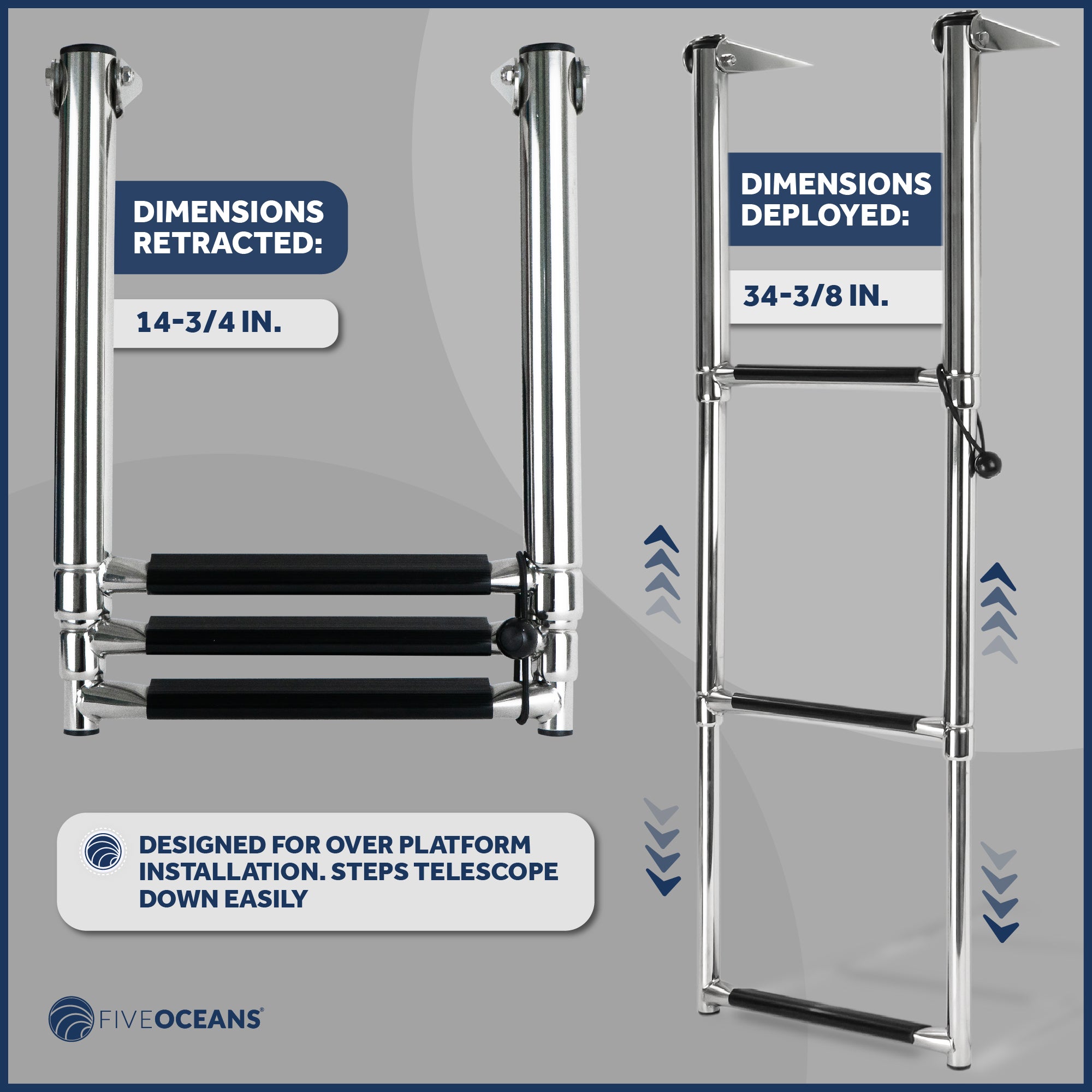 DIMENSIONS RETRACTED:

14-3/4 IN.

DIMENSIONS DEPLOYED:

34-3/8 IN.

DESIGNED FOR OVER PLATFORM INSTALLATION. STEPS TELESCOPE DOWN EASILY

FIVEOCEANS®