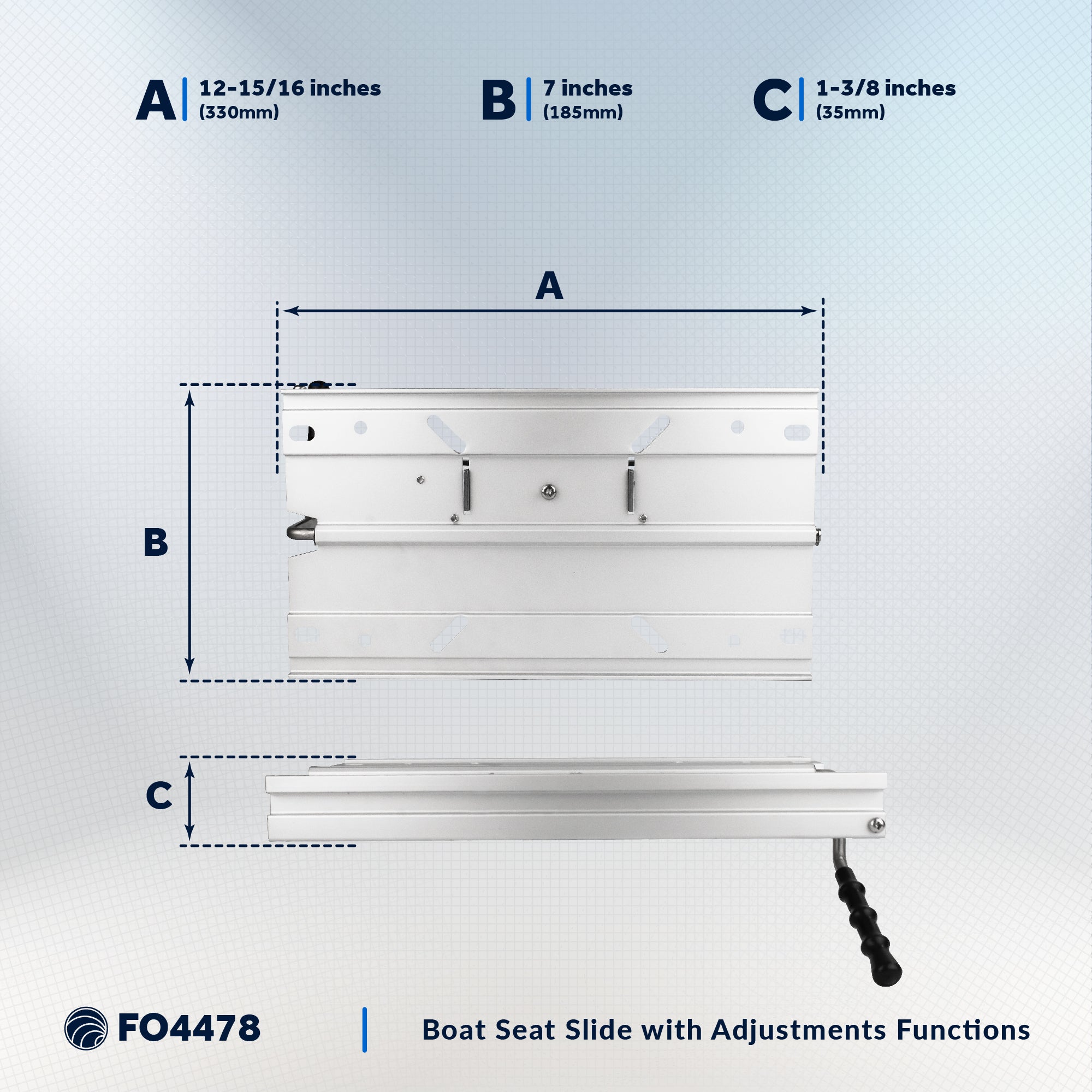 A 12-15/16 inches (330mm)

B 7 inches (185mm)

C 1-3/8 inches (35mm)

A

B

C

FO4478

Boat Seat Slide with Adjustments Functions