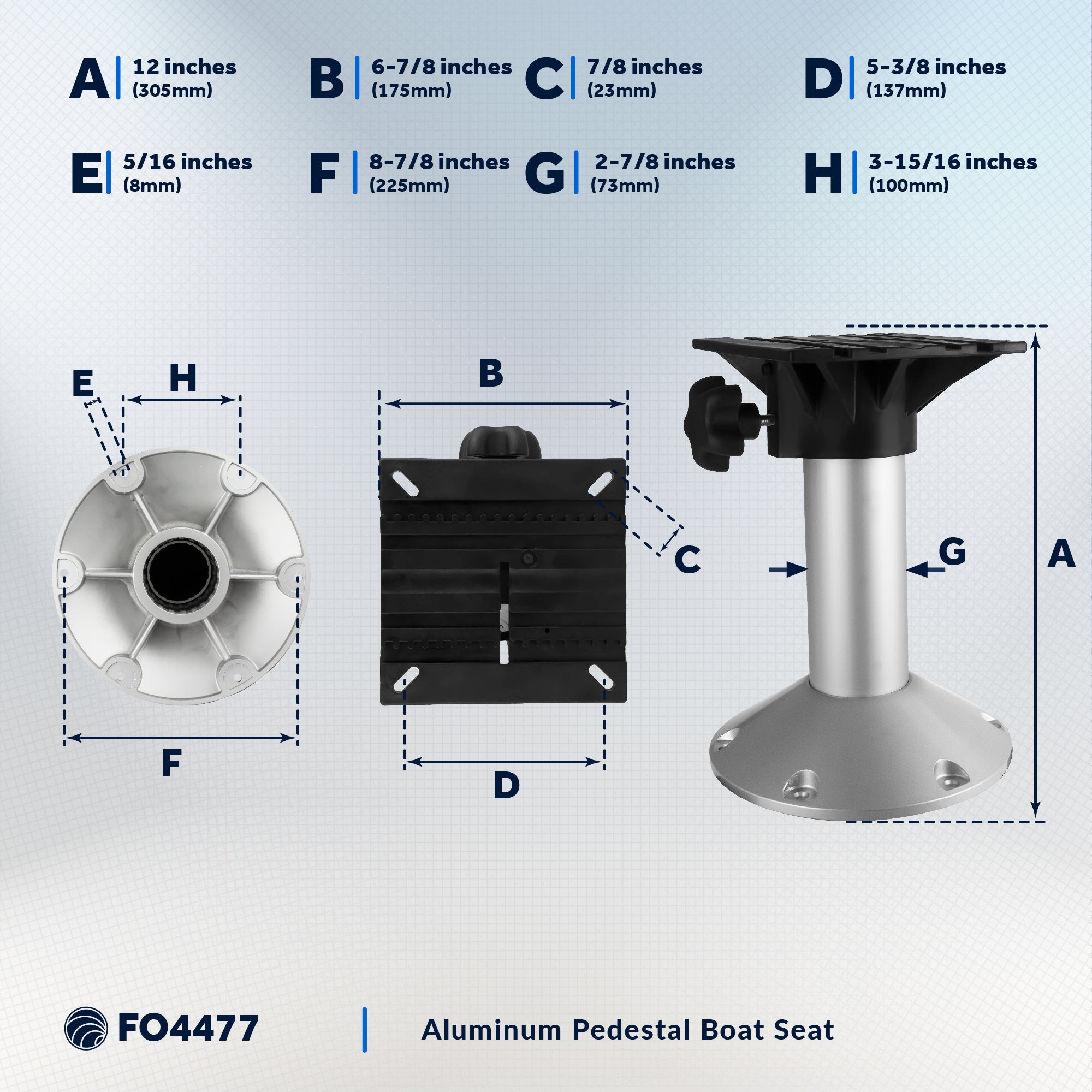 A 12 inches (305mm)

B 6-7/8 inches (175mm)

C 7/8 inches (23mm)

D 5-3/8 inches (137mm)

E 5/16 inches (8mm)

F 8-7/8 inches (225mm)

G 2-7/8 inches (73mm)

H 3-15/16 inches (100mm)

E

H

F

B

C

D

G

A

FO4477

Aluminum Pedestal Boat Seat