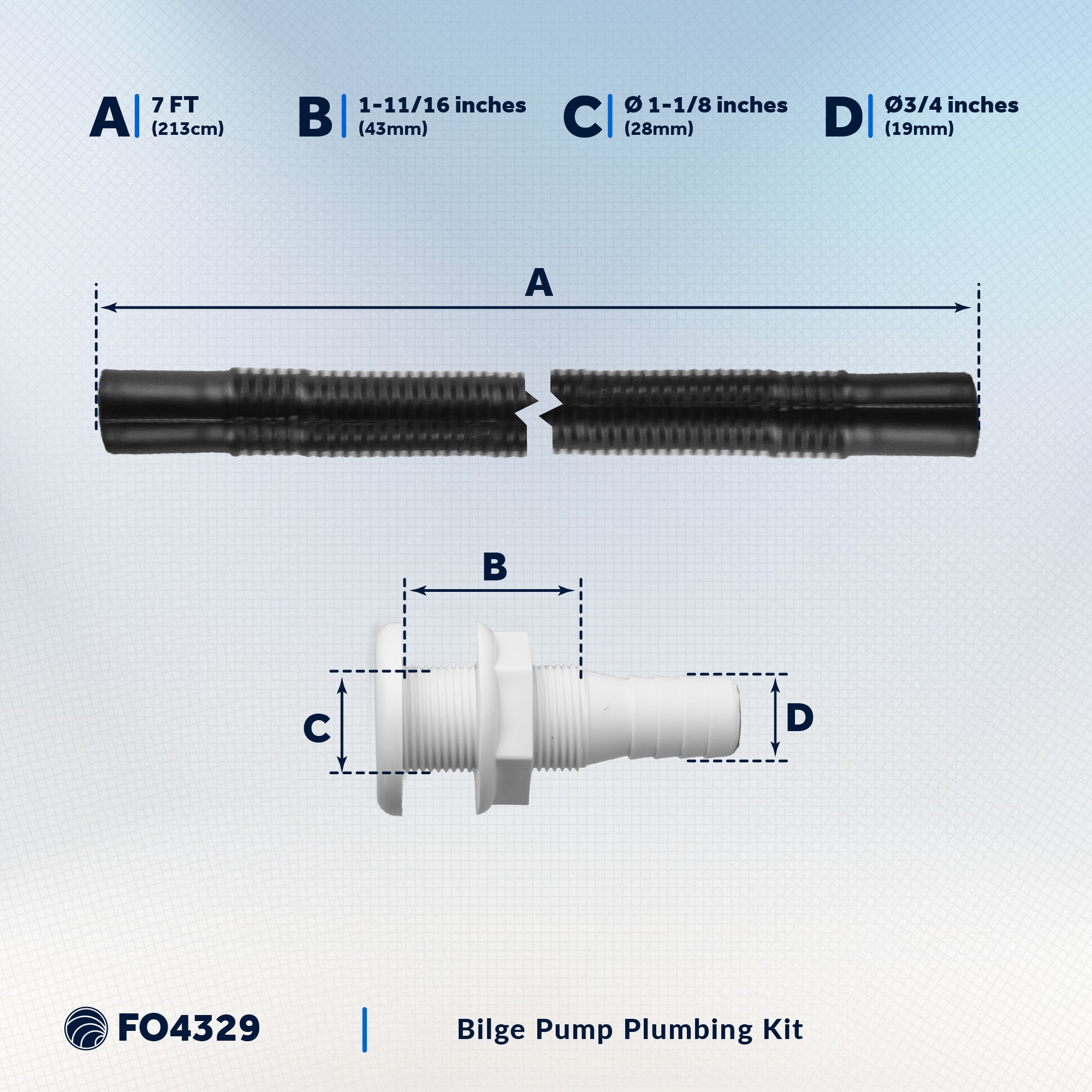 A 7 FT (213cm)

B 1-11/16 inches (43mm)

C Ø 1-1/8 inches (28mm)

D Ø3/4 inches (19mm)

A

B

C

D

FO4329

Bilge Pump Plumbing Kit