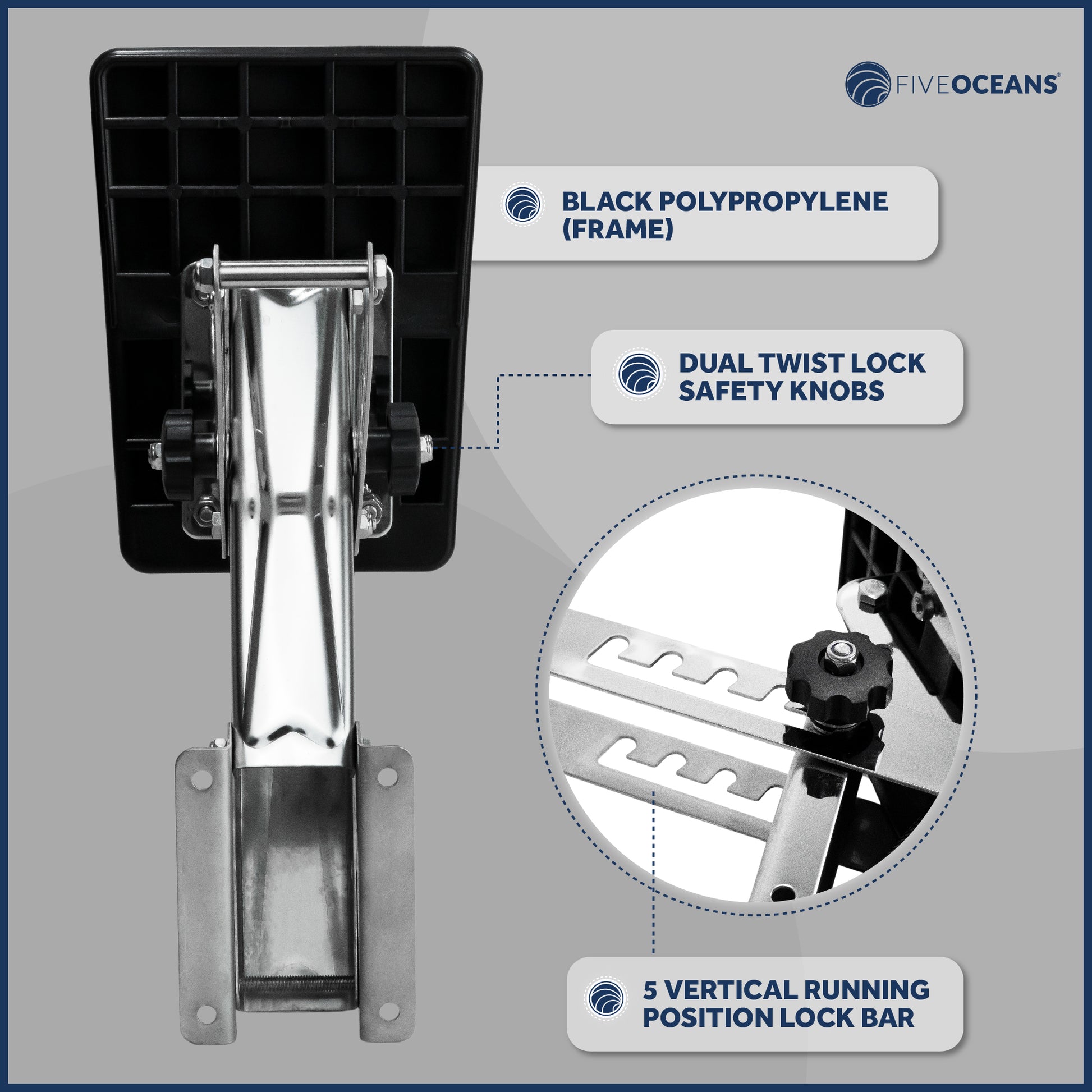 FIVEOCEANS®

BLACK POLYPROPYLENE (FRAME)

DUAL TWIST LOCK SAFETY KNOBS

5 VERTICAL RUNNING POSITION LOCK BAR