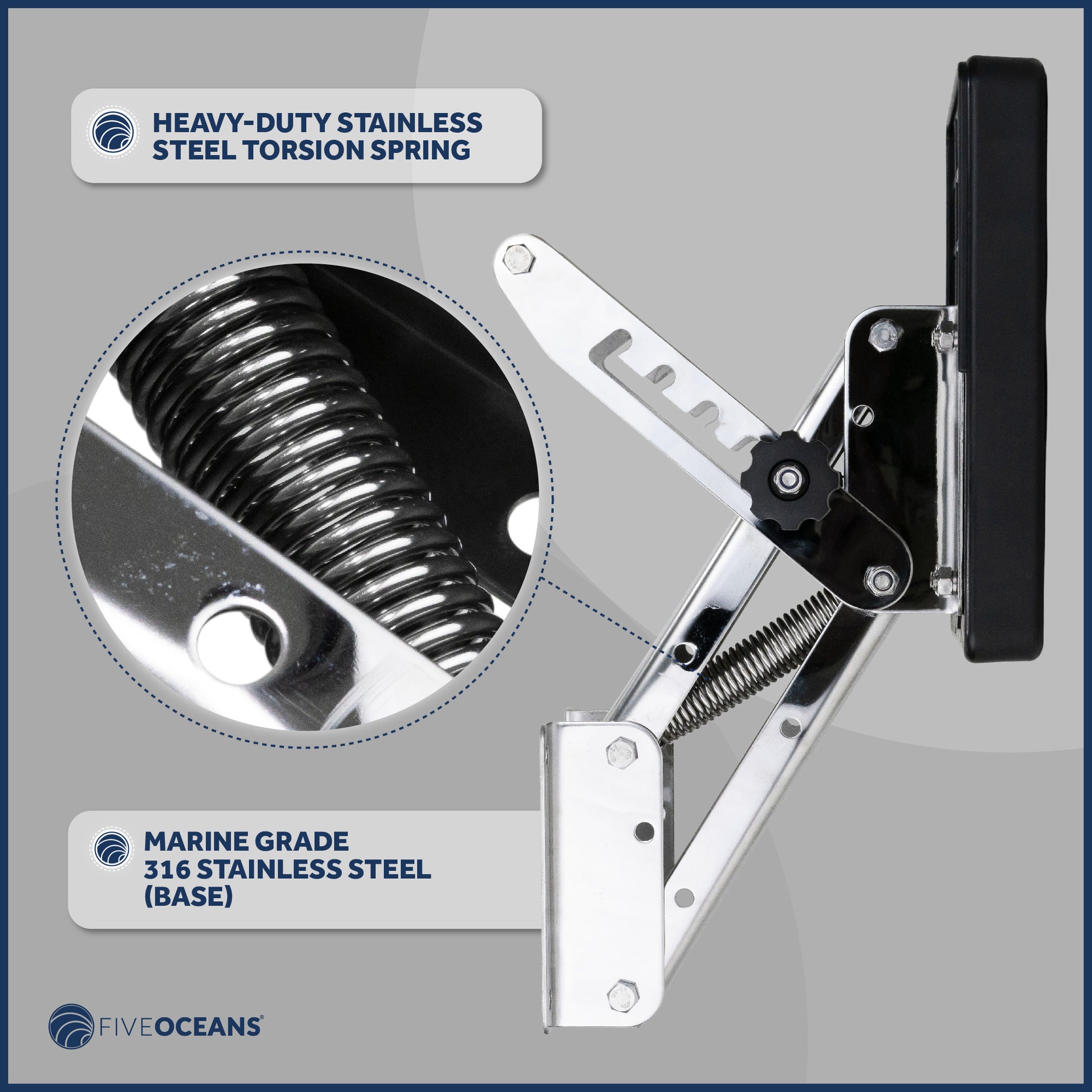 HEAVY-DUTY STAINLESS STEEL TORSION SPRING

MARINE GRADE
316 STAINLESS STEEL
(BASE)

FIVEOCEANS®