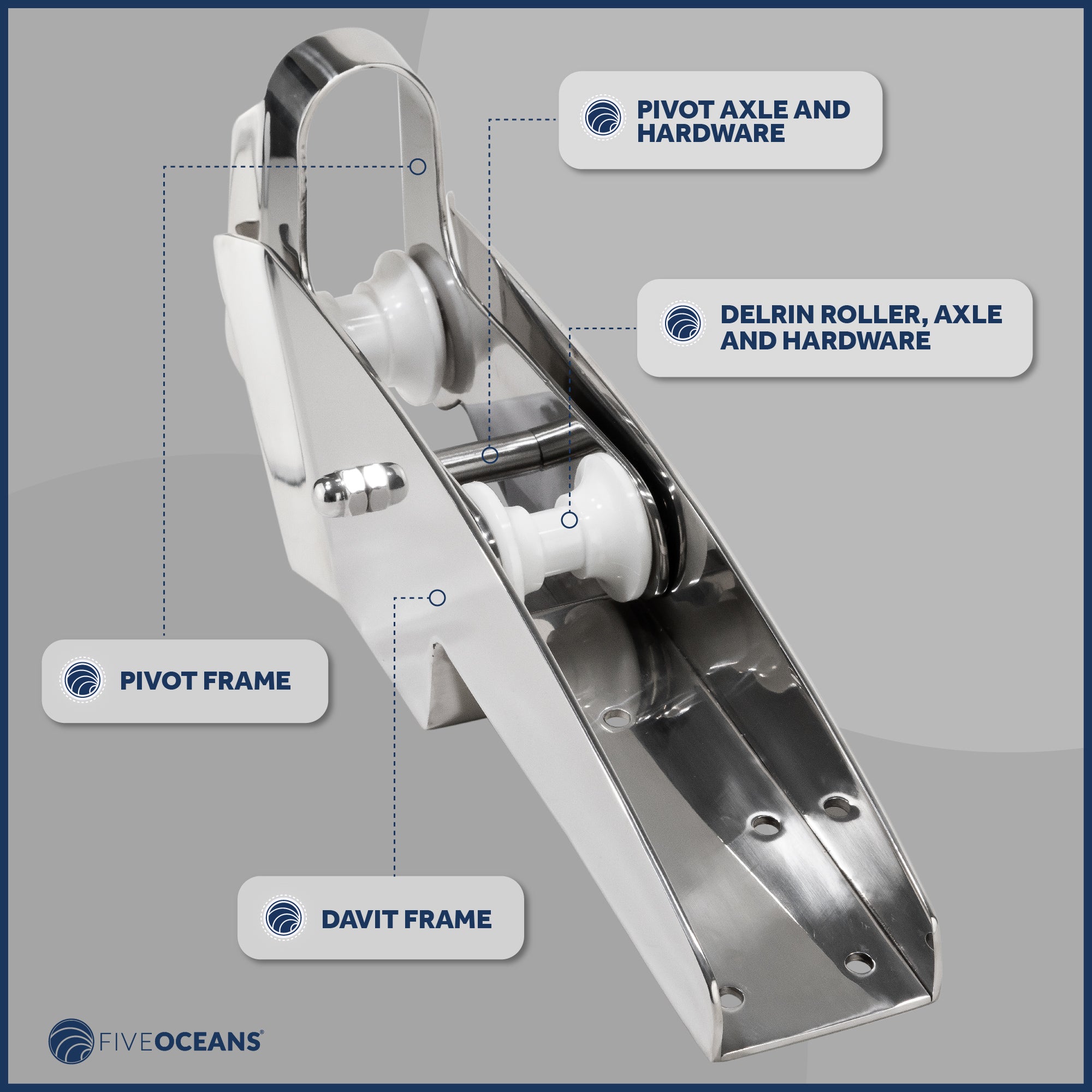 PIVOT AXLE AND HARDWARE

DELRIN ROLLER, AXLE AND HARDWARE

PIVOT FRAME

DAVIT FRAME

FIVEOCEANS®