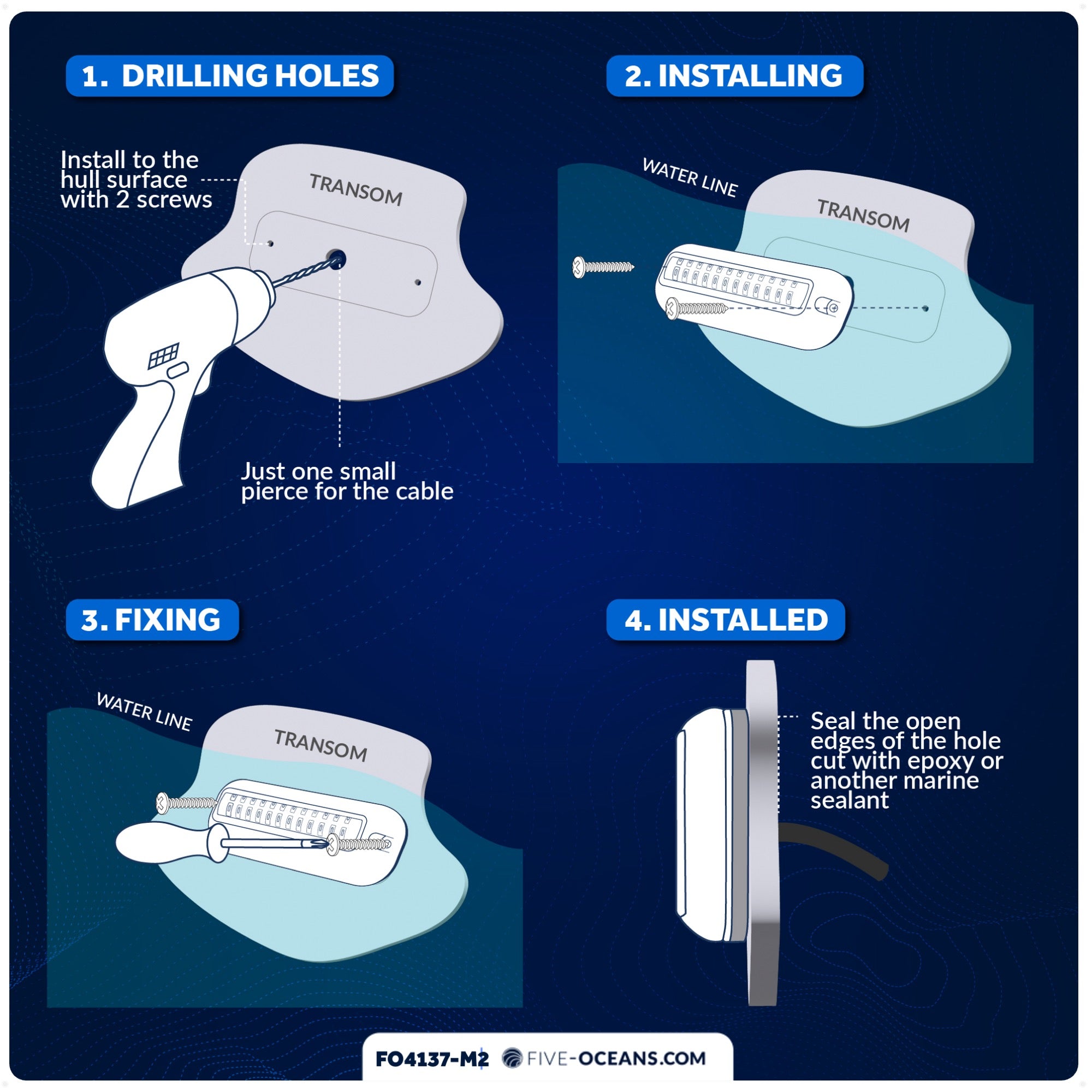 1. DRILLING HOLES

Install to the hull surface with 2 screws

TRANSOM

Just one small pierce for the cable

2. INSTALLING

WATER LINE

TRANSOM

3. FIXING

WATER LINE

TRANSOM

4. INSTALLED

Seal the open edges of the hole cut with epoxy or another marine sealant

FO4137-M2 FIVE-OCEANS.COM