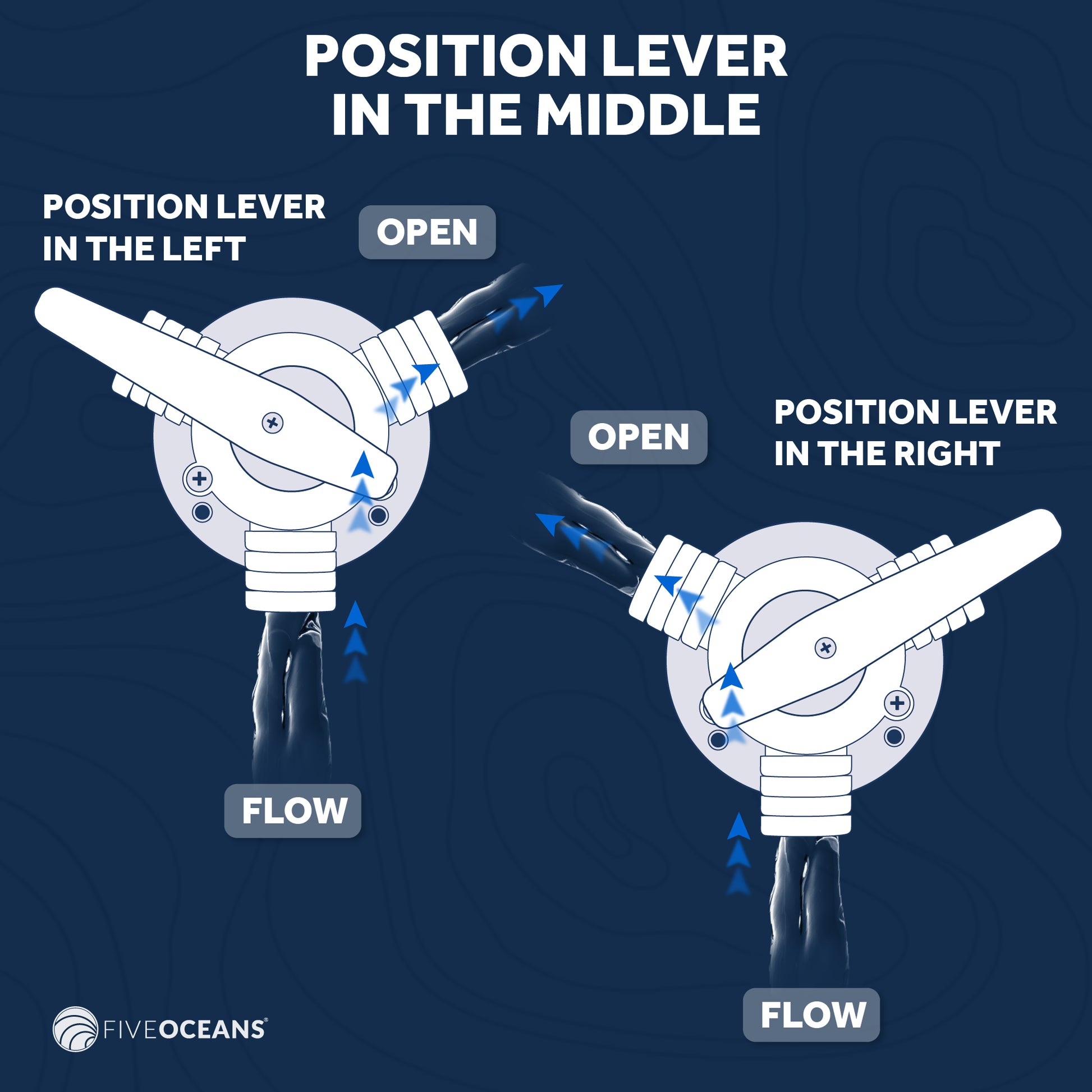 POSITION LEVER IN THE MIDDLE

POSITION LEVER IN THE LEFT

OPEN

FLOW

OPEN

POSITION LEVER IN THE RIGHT

FLOW

FIVEOCEANS®