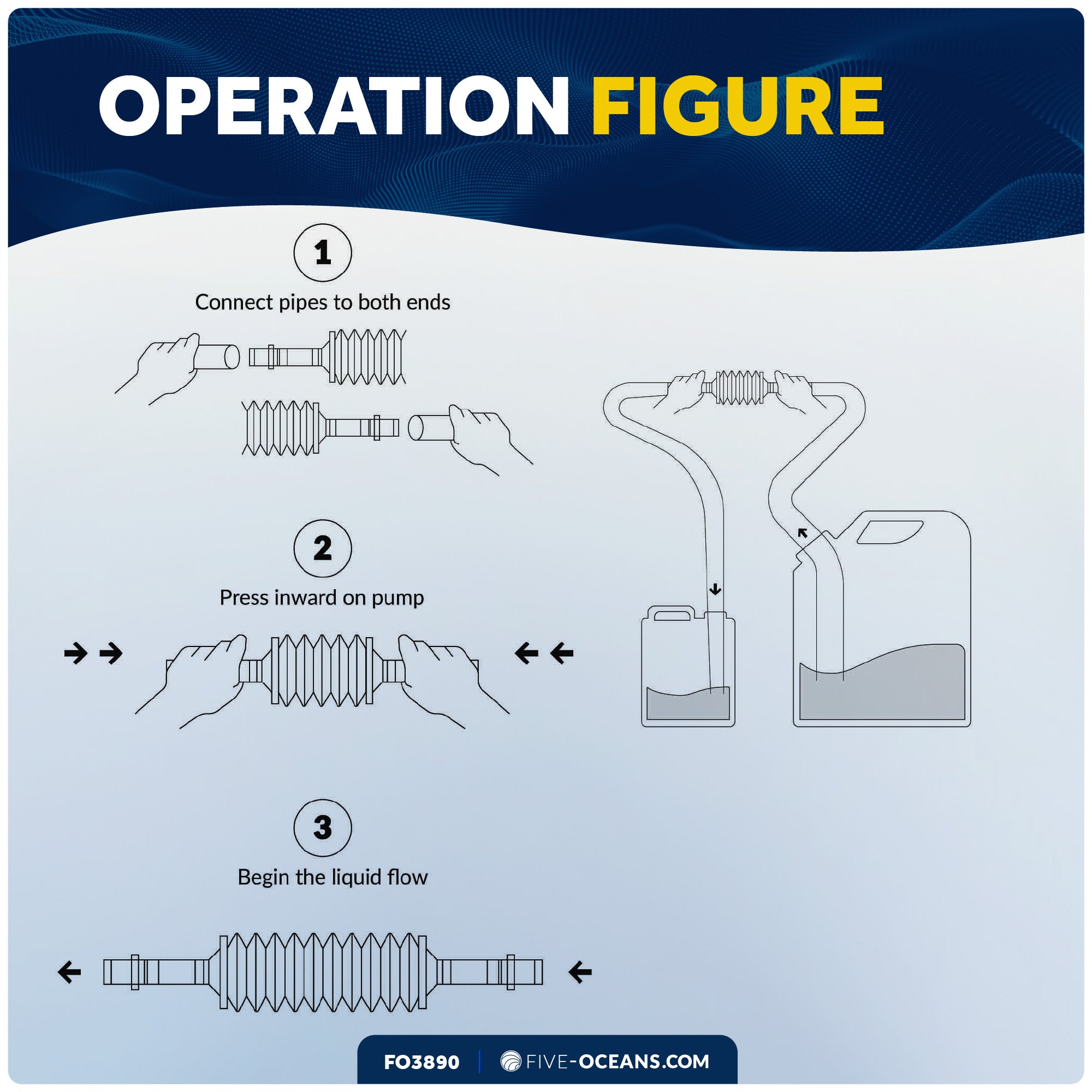 OPERATION FIGURE

1

Connect pipes to both ends

2

Press inward on pump

3

Begin the liquid flow

FO3890 | FIVE-OCEANS.COM