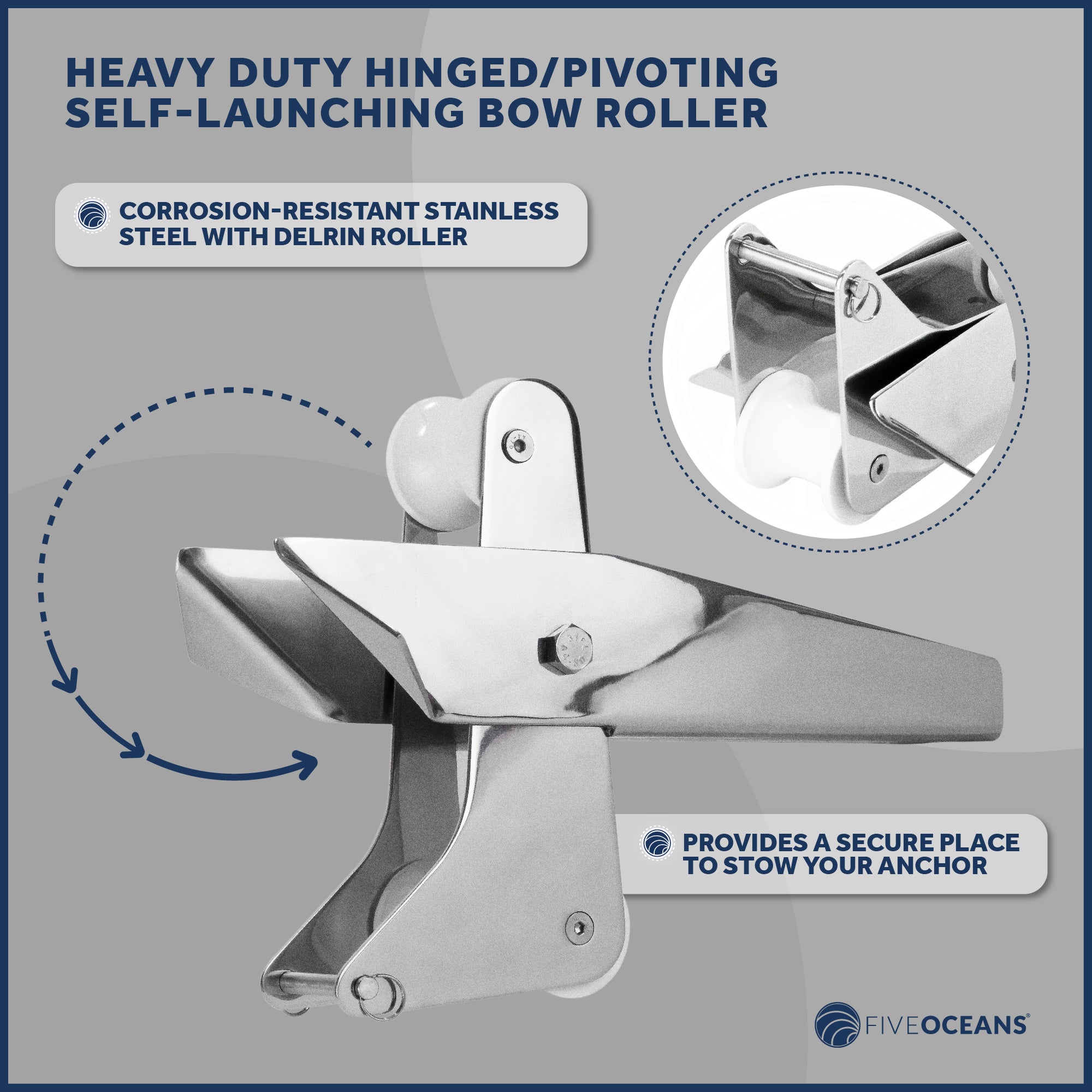 HEAVY DUTY HINGED/PIVOTING SELF-LAUNCHING BOW ROLLER

CORROSION-RESISTANT STAINLESS STEEL WITH DELRIN ROLLER

PROVIDES A SECURE PLACE TO STOW YOUR ANCHOR

FIVEOCEANS®