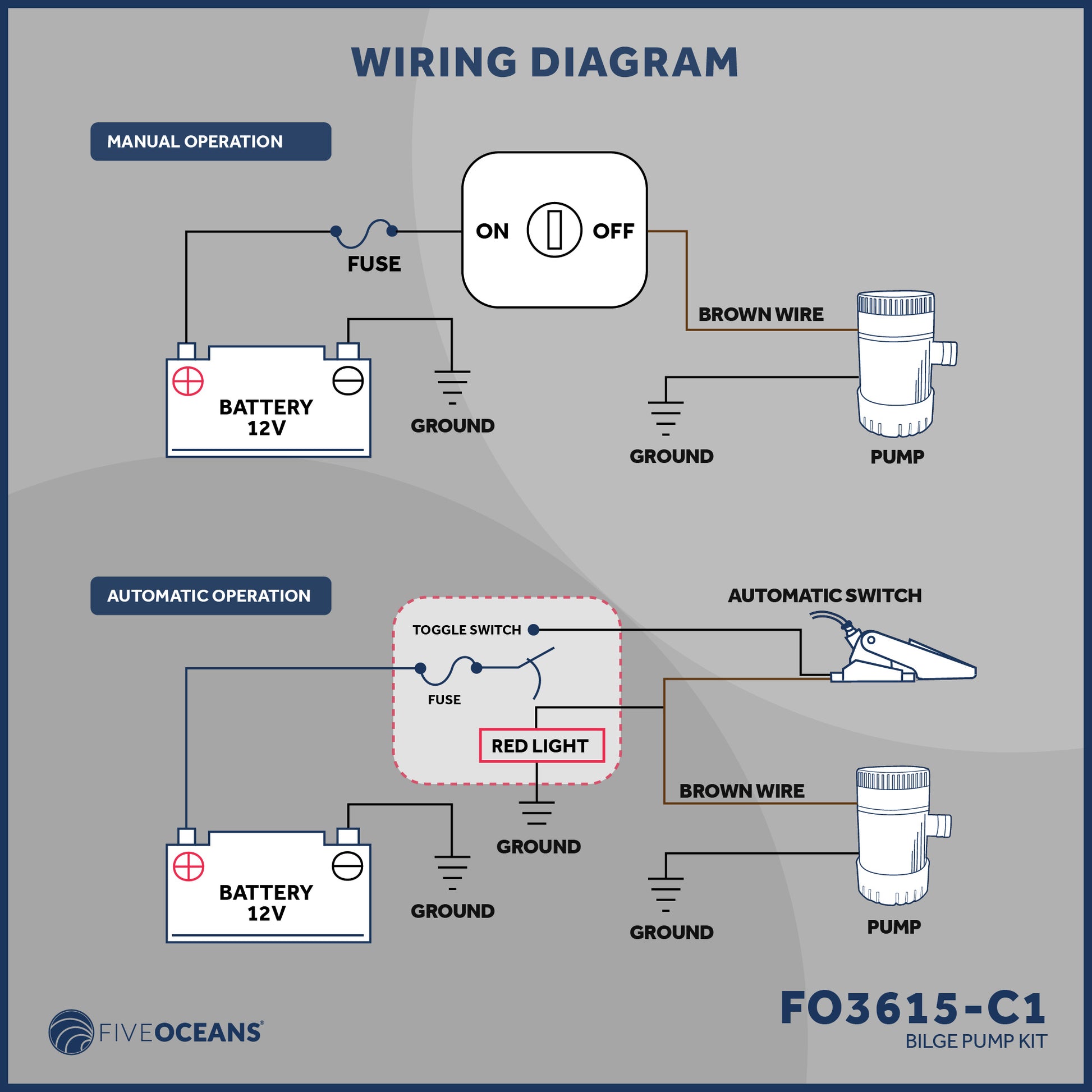 WIRING DIAGRAM

MANUAL OPERATION

FUSE

ON OFF

BROWN WIRE

BATTERY 12V

GROUND

GROUND

PUMP

AUTOMATIC OPERATION

AUTOMATIC SWITCH

TOGGLE SWITCH

FUSE

RED LIGHT

BROWN WIRE

GROUND

BATTERY 12V

GROUND

GROUND

PUMP

FIVEOCEANS®

FO3615-C1
BILGE PUMP KIT