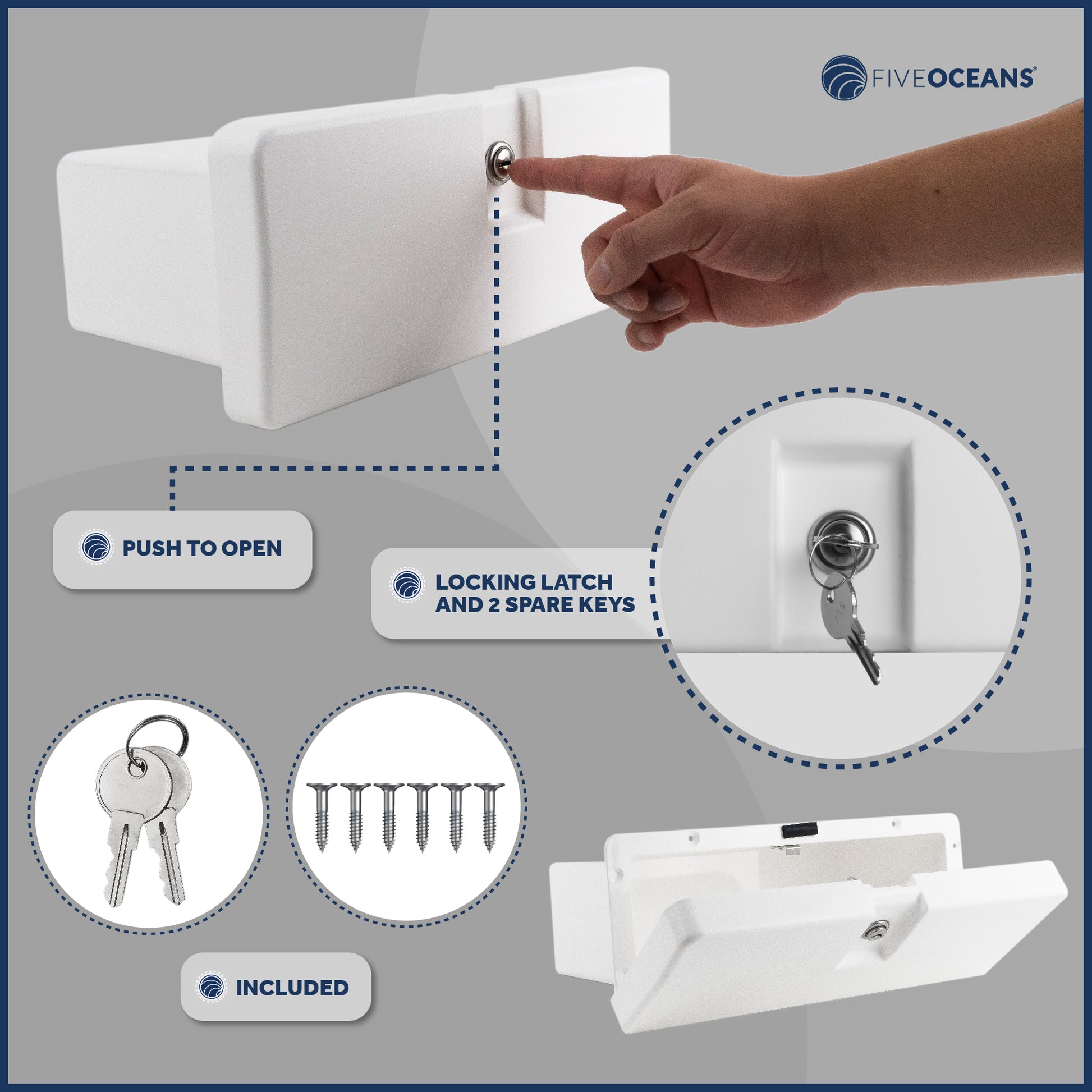 FIVEOCEANS®

PUSH TO OPEN

LOCKING LATCH AND 2 SPARE KEYS

INCLUDED