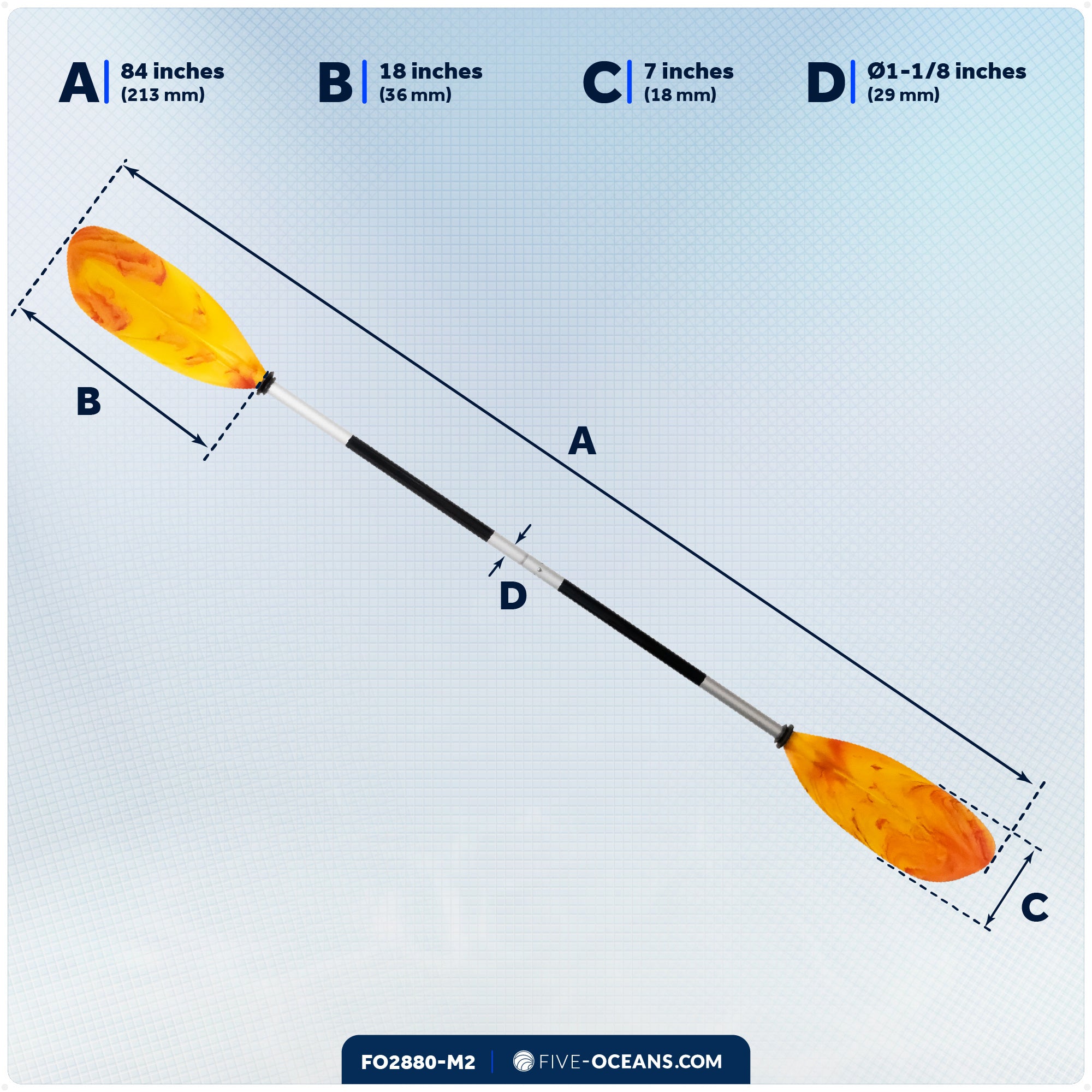 A 84 inches (213 mm)

B 18 inches (36 mm)

C 7 inches (18 mm)

D Ø1-1/8 inches (29 mm)

B

A

D

C

FO2880-M2 FIVE-OCEANS.COM