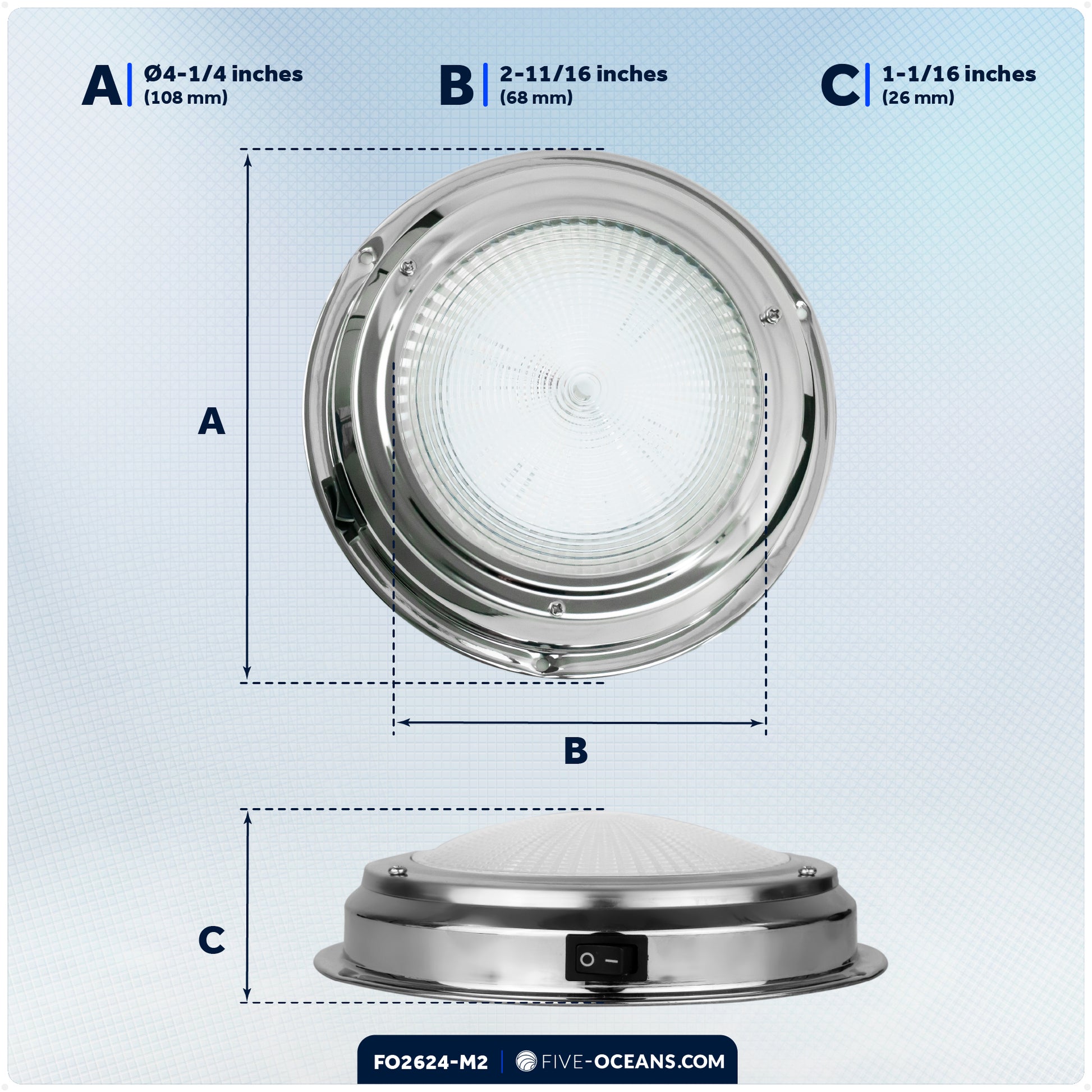 A Ø4-1/4 inches (108 mm)

B 2-11/16 inches (68 mm)

C 1-1/16 inches (26 mm)

A

B

C

FO2624-M2 | FIVE-OCEANS.COM