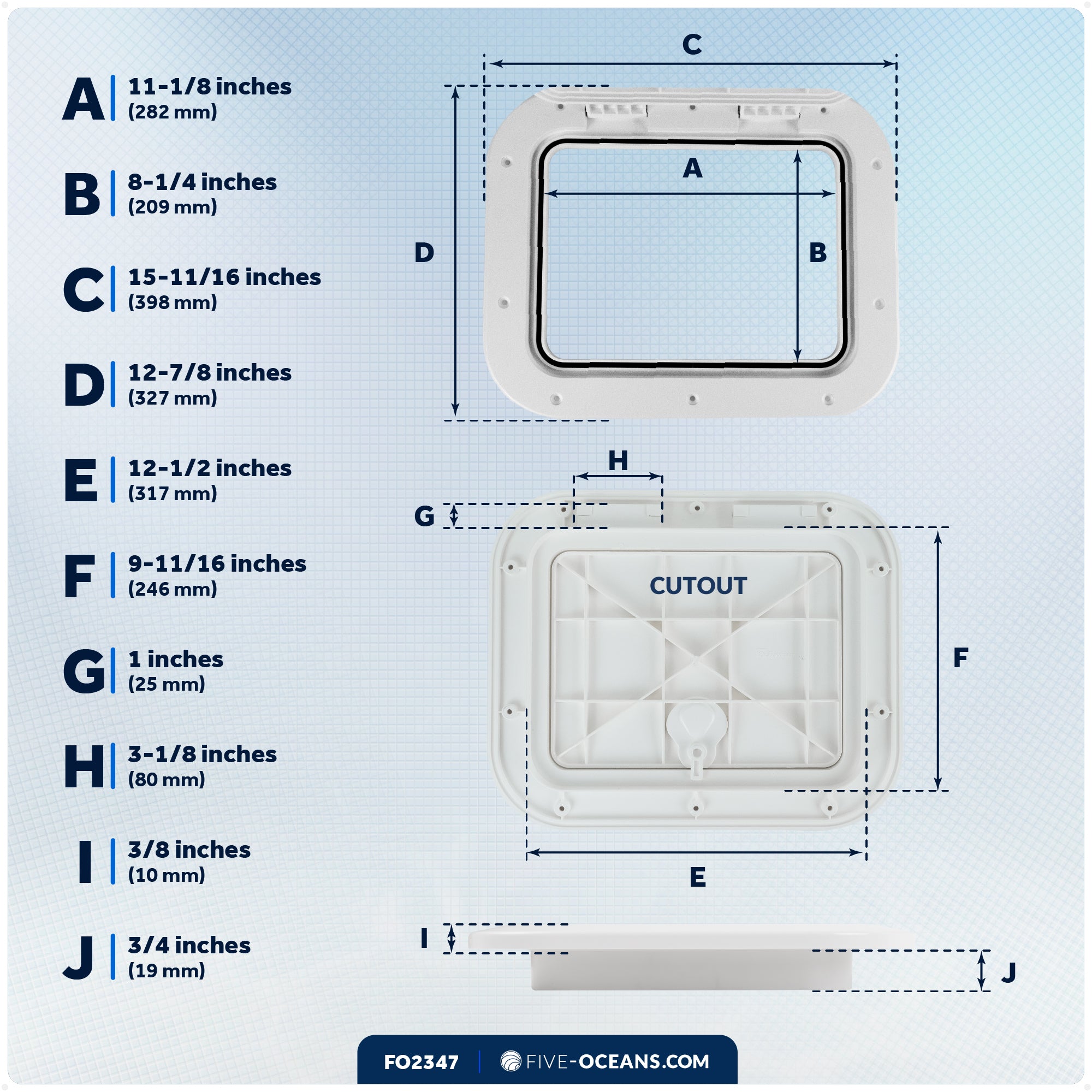 A 11-1/8 inches (282 mm)

B 8-1/4 inches (209 mm)

C 15-11/16 inches (398 mm)

D 12-7/8 inches (327 mm)

E 12-1/2 inches (317 mm)

F 9-11/16 inches (246 mm)

G 1 inches (25 mm)

H 3-1/8 inches (80 mm)

I 3/8 inches (10 mm)

J 3/4 inches (19 mm)

C

A

D

B

H

G

CUTOUT

F

E

I

J

FO2347 | FIVE-OCEANS.COM