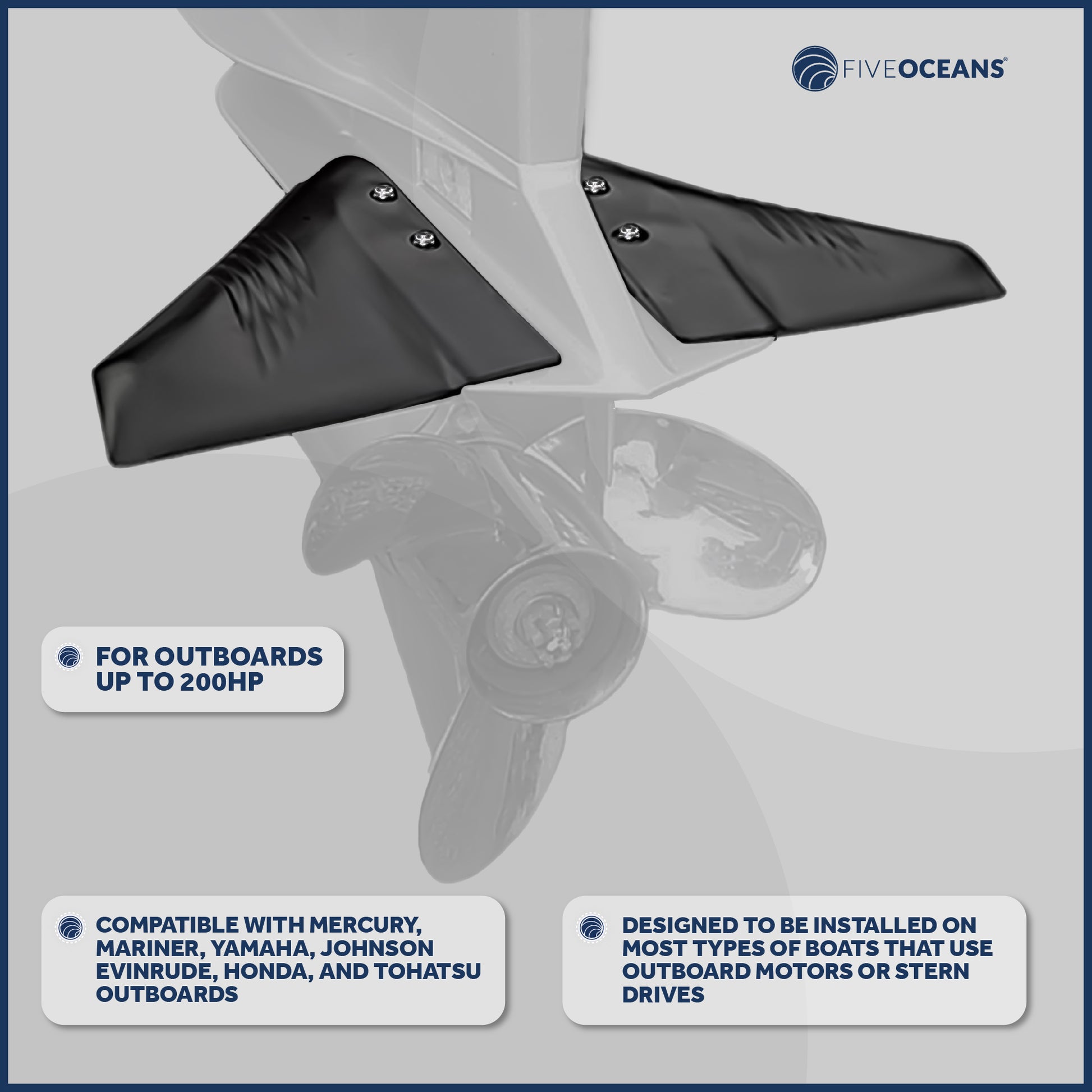 FIVEOCEANS®

FOR OUTBOARDS UP TO 200HP

COMPATIBLE WITH MERCURY, MARINER, YAMAHA, JOHNSON EVINRUDE, HONDA, AND TOHATSU OUTBOARDS

DESIGNED TO BE INSTALLED ON MOST TYPES OF BOATS THAT USE OUTBOARD MOTORS OR STERN DRIVES