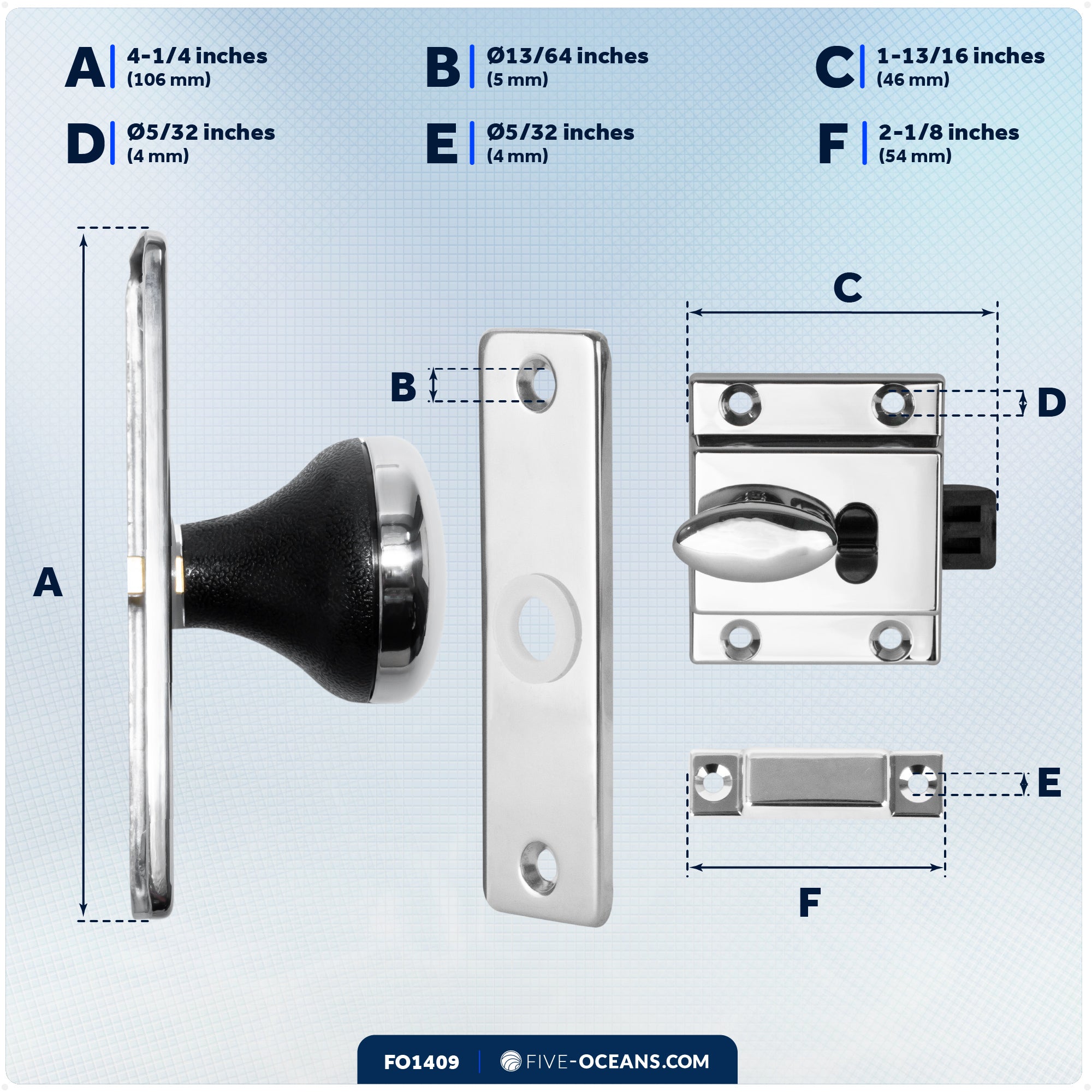 A 4-1/4 inches (106 mm)

B Ø13/64 inches (5 mm)

C 1-13/16 inches (46 mm)

D Ø5/32 inches (4 mm)

E Ø5/32 inches (4 mm)

F 2-1/8 inches (54 mm)

A

B

C

D

E

F

FO1409 | FIVE-OCEANS.COM